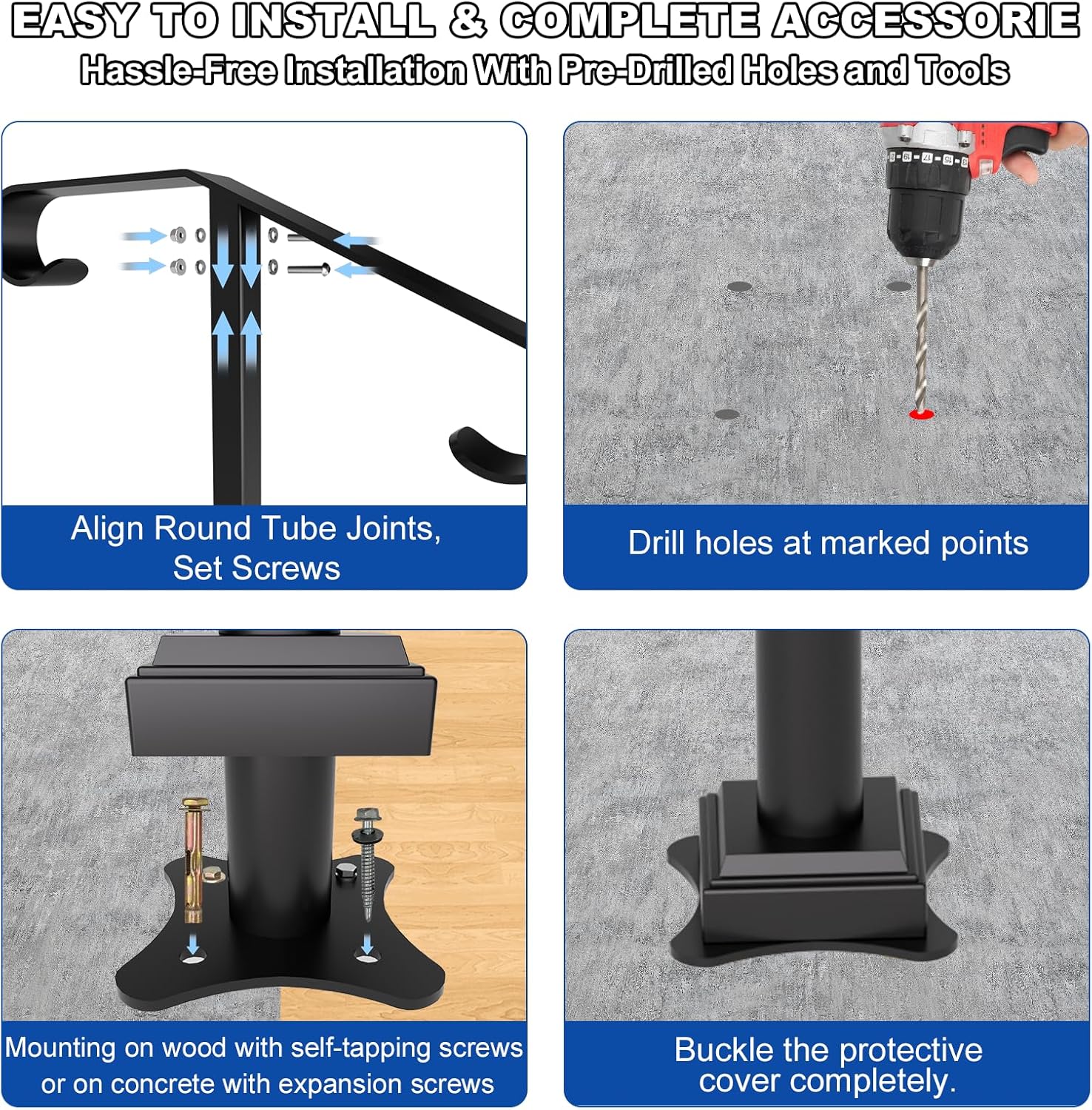 EASY TO INSTALL & COMPLETE ACCESSORIE
Hassle-Free Installation With Pre-Drilled Holes and Tools

Align Round Tube Joints, Set Screws

Drill holes at marked points

Mounting on wood with self-tapping screws or on concrete with expansion screws

Buckle the protective cover completely.