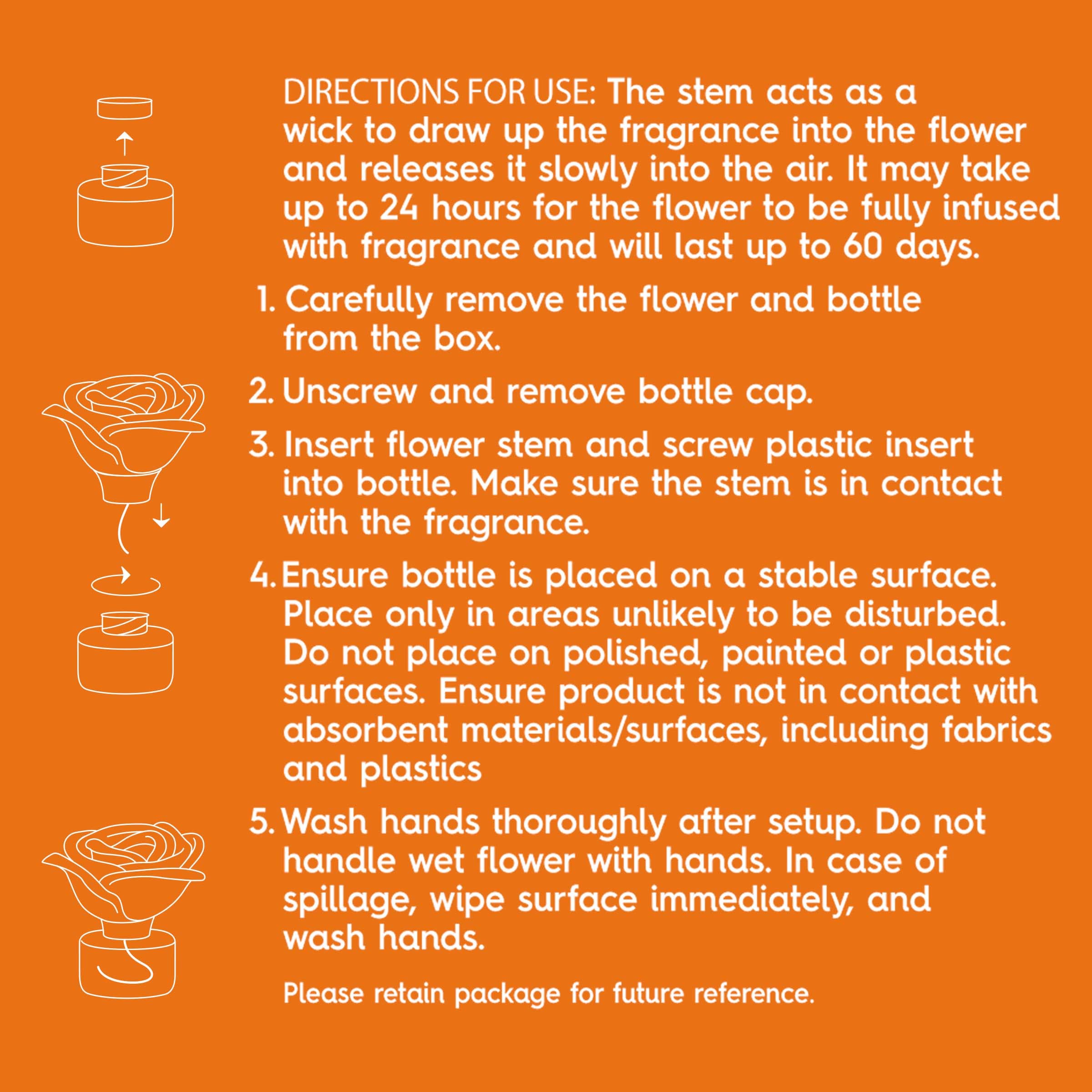 DIRECTIONS FOR USE: The stem acts as a wick to draw up the fragrance into the flower and releases it slowly into the air. It may take up to 24 hours for the flower to be fully infused with fragrance and will last up to 60 days.

1. Carefully remove the flower and bottle from the box.

2. Unscrew and remove bottle cap.

3. Insert flower stem and screw plastic insert into bottle. Make sure the stem is in contact with the fragrance.

4. Ensure bottle is placed on a stable surface. Place only in areas unlikely to be disturbed. Do not place on polished, painted or plastic surfaces. Ensure product is not in contact with absorbent materials/surfaces, including fabrics and plastics

5. Wash hands thoroughly after setup. Do not handle wet flower with hands. In case of spillage, wipe surface immediately, and wash hands.

Please retain package for future reference.