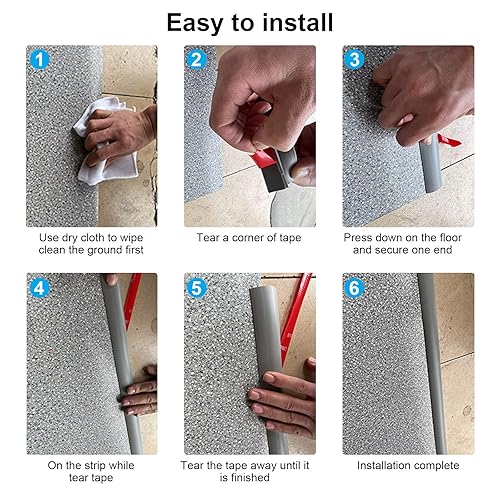 Easy to install

1

Use dry cloth to wipe clean the ground first

2

Tear a corner of tape

3

Press down on the floor and secure one end

4

On the strip while tear tape

5

Tear the tape away until it is finished

6

Installation complete