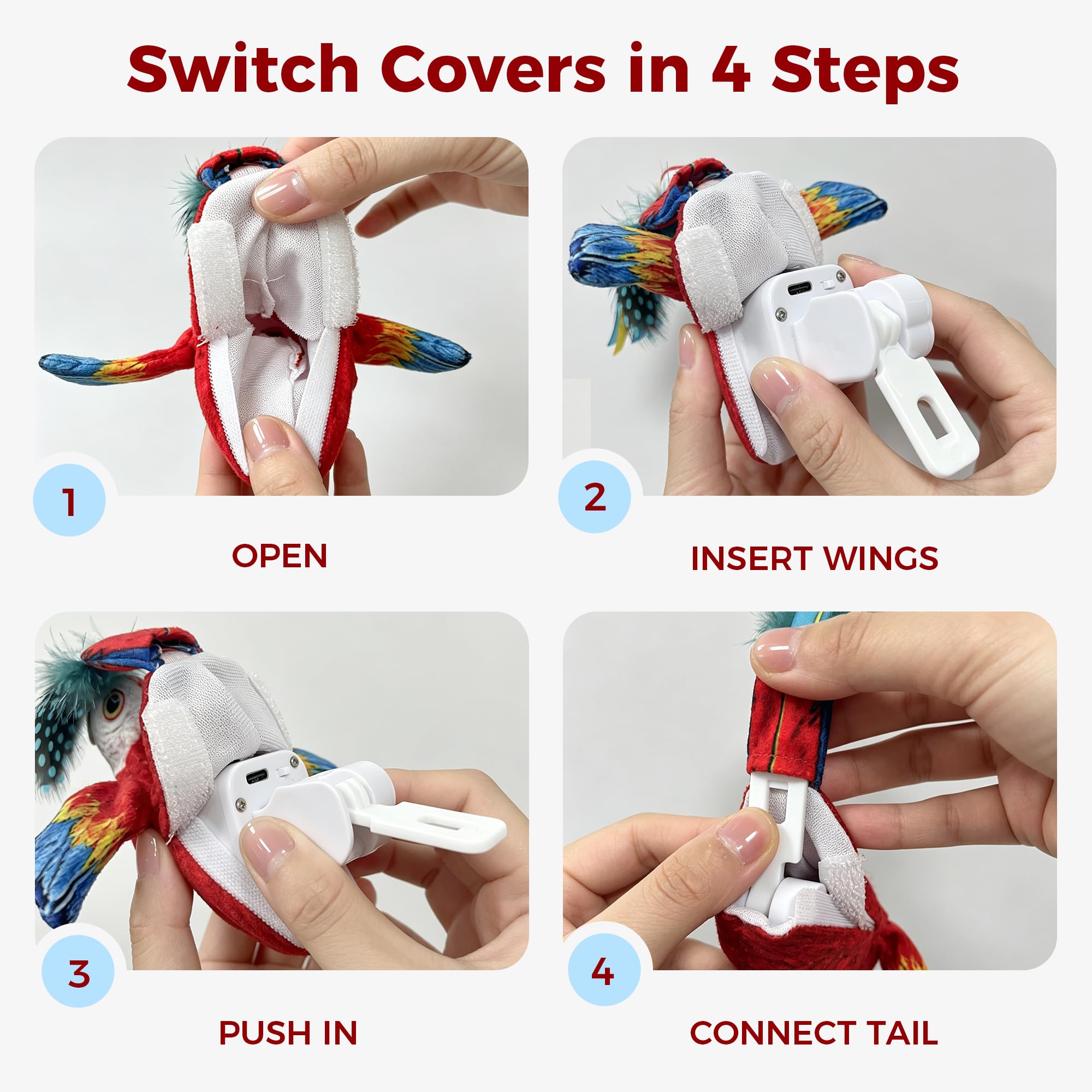 Switch Covers in 4 Steps

1

OPEN

2

INSERT WINGS

3

PUSH IN

4

CONNECT TAIL