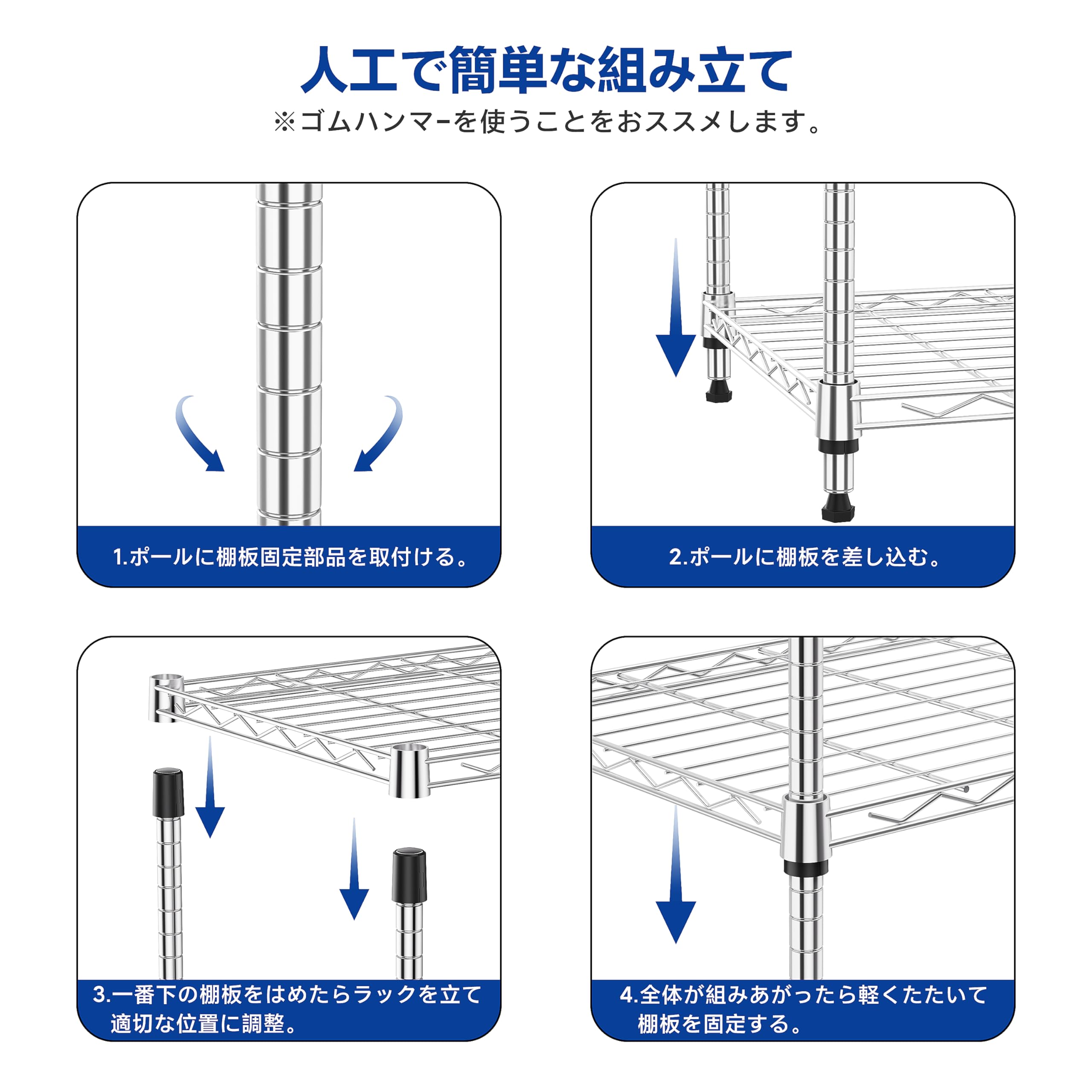 人工で簡単な組み立て

※ゴムハンマーを使うことをおススメします。

1.ポールに棚板固定部品を取付ける。

2.ポールに棚板を差し込む。

3.一番下の棚板をはめたらラックを立て適切な位置に調整。

4.全体が組みあがったら軽くたたいて棚板を固定する。