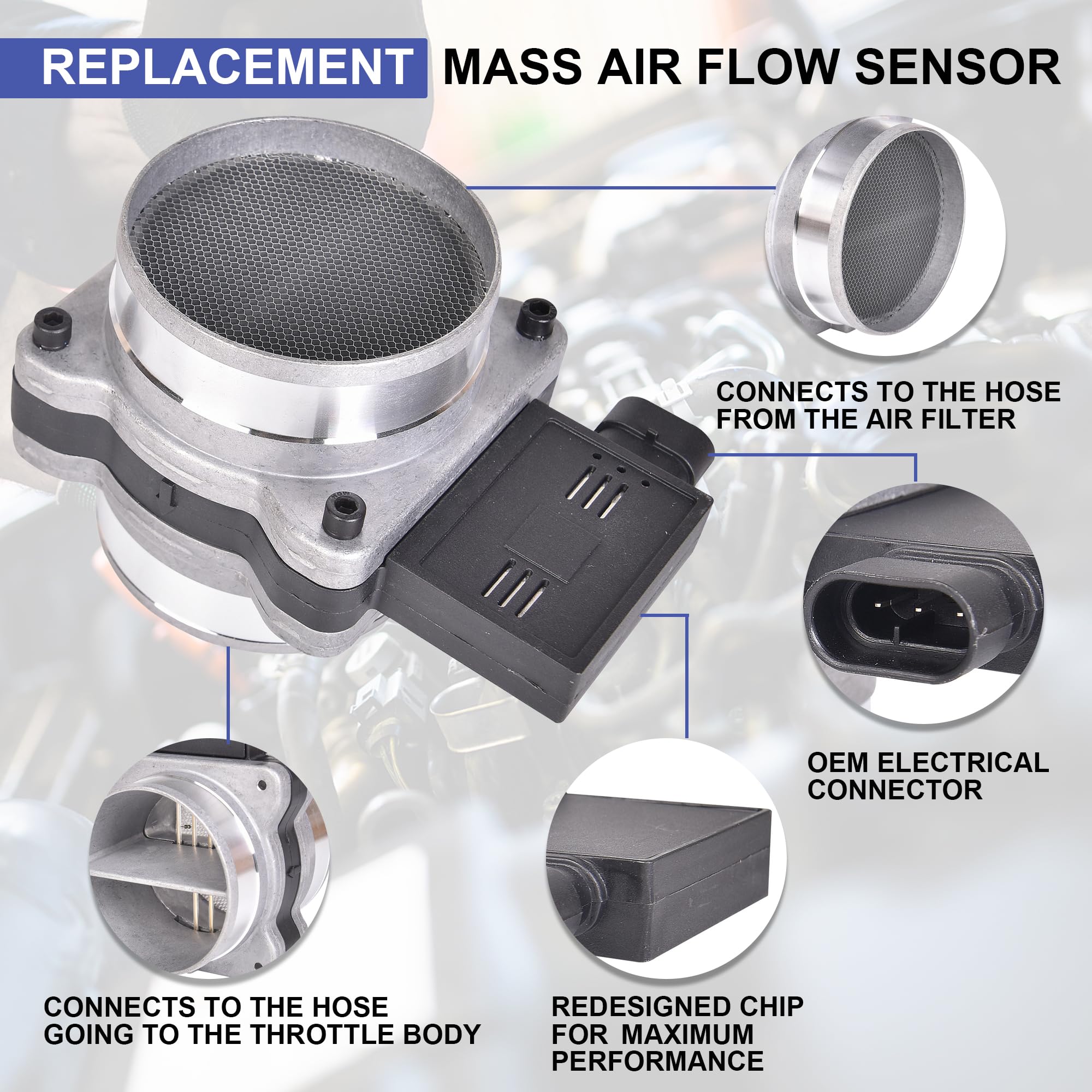 REPLACEMENT MASS AIR FLOW SENSOR

CONNECTS TO THE HOSE FROM THE AIR FILTER

OEM ELECTRICAL CONNECTOR

CONNECTS TO THE HOSE GOING TO THE THROTTLE BODY

REDESIGNED CHIP FOR MAXIMUM PERFORMANCE