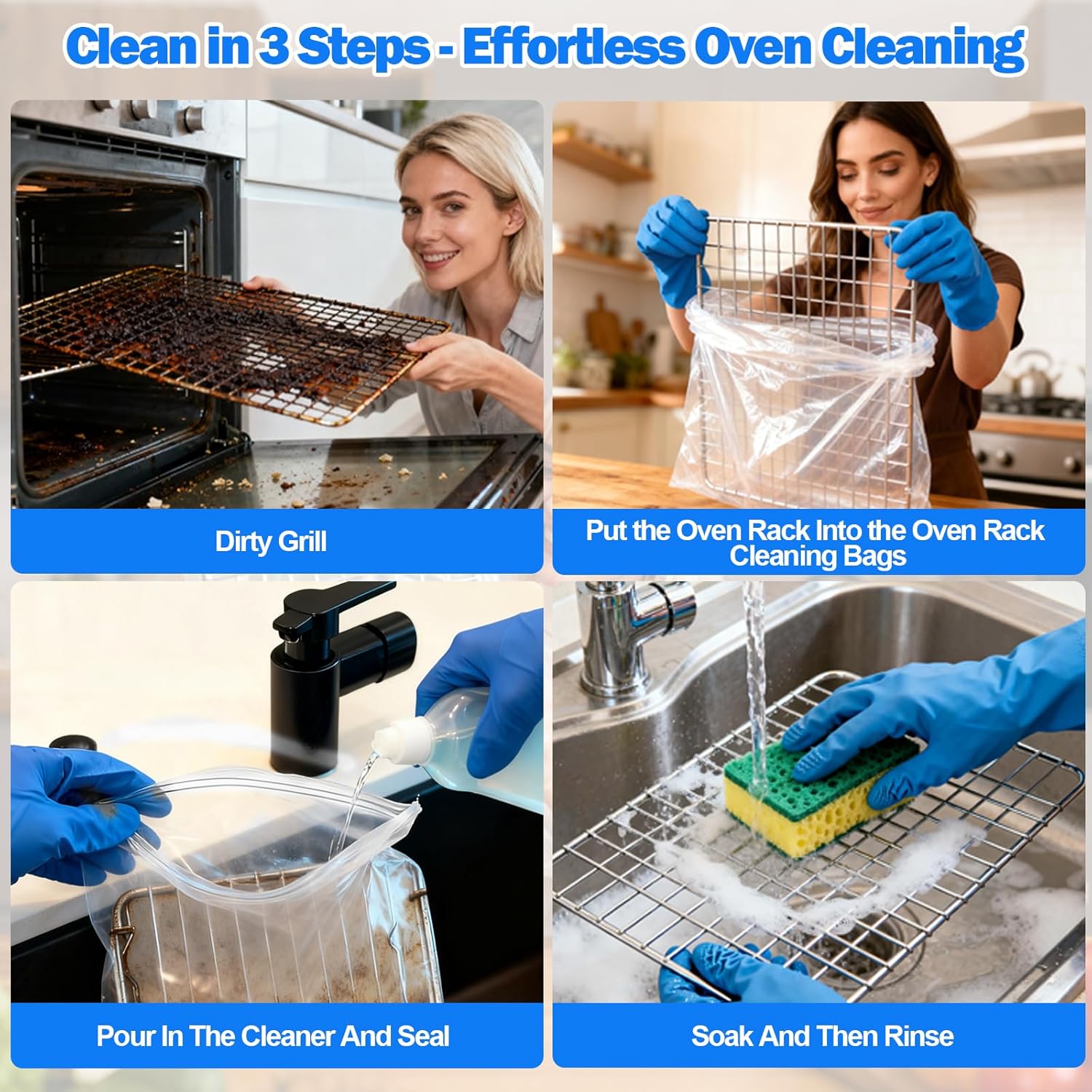 Clean in 3 Steps - Effortless Oven Cleaning

Dirty Grill

Put the Oven Rack Into the Oven Rack Cleaning Bags

Pour In The Cleaner And Seal

Soak And Then Rinse