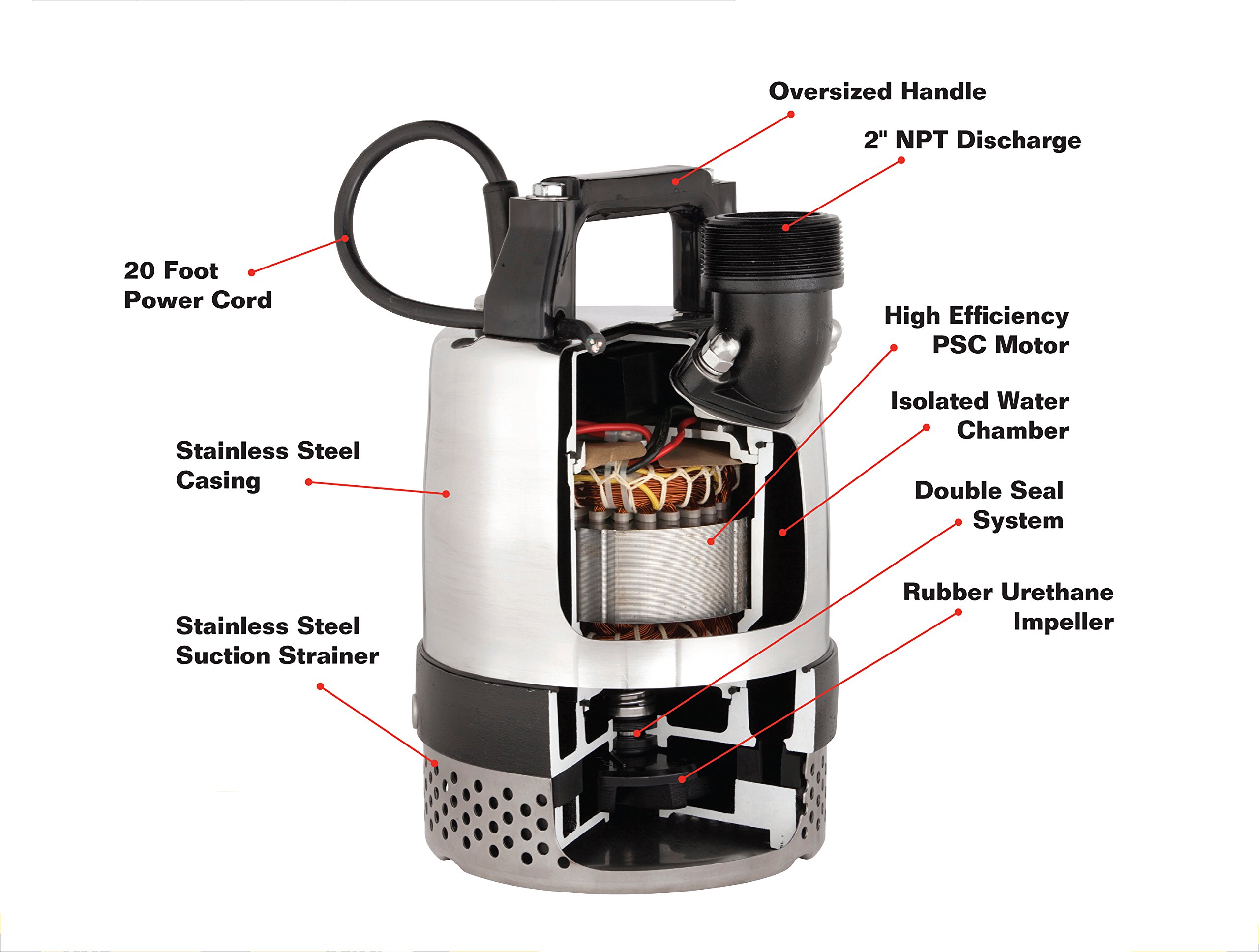 Oversized Handle

2" NPT Discharge

20 Foot
Power Cord

High Efficiency
PSC Motor

Isolated Water
Chamber

Stainless Steel
Casing

Double Seal
System

Rubber Urethane
Impeller

Stainless Steel
Suction Strainer