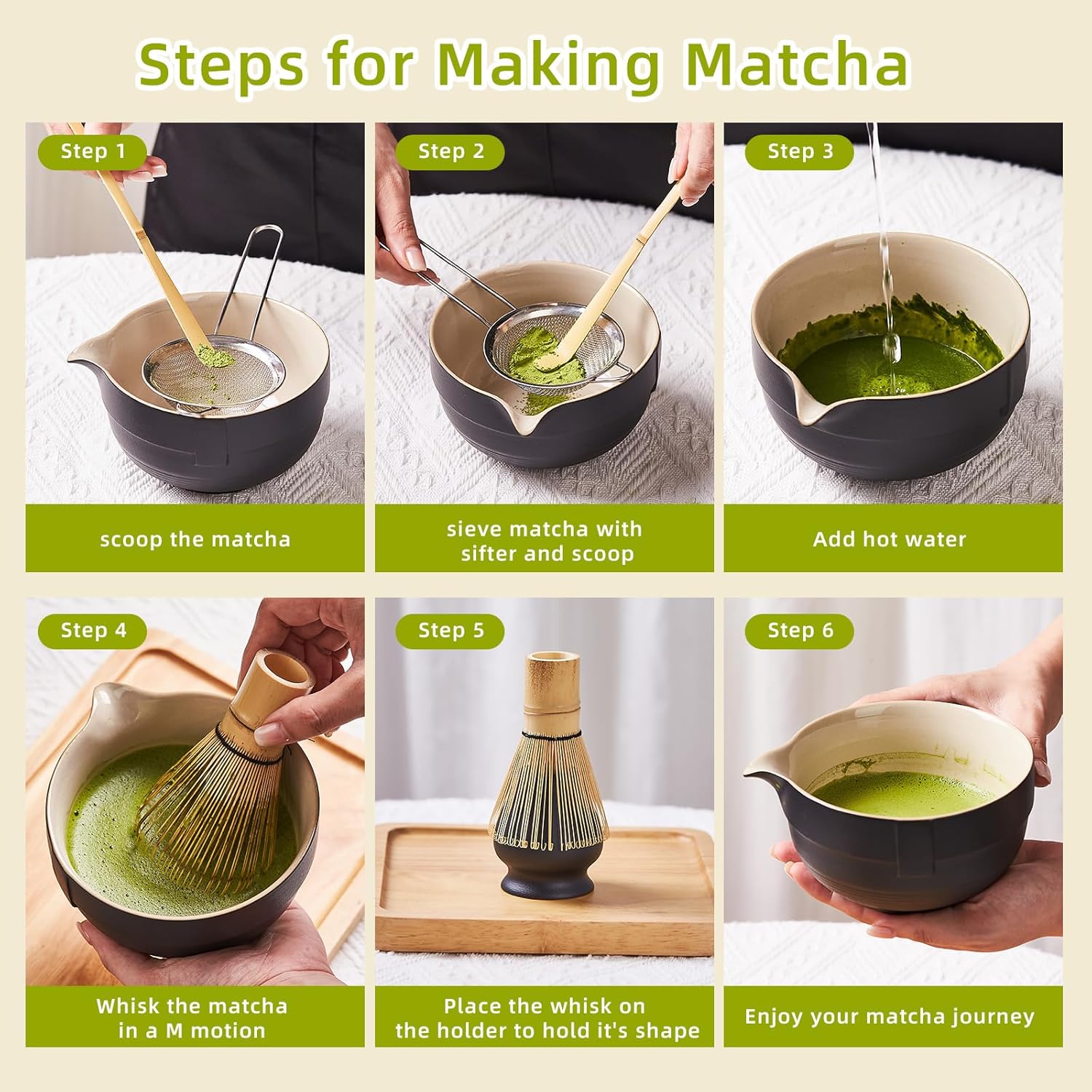 Steps for Making Matcha

Step 1

scoop the matcha

Step 2

sieve matcha with sifter and scoop

Step 3

Add hot water

Step 4

Whisk the matcha in a M motion

Step 5

Place the whisk on the holder to hold it's shape

Step 6

Enjoy your matcha journey