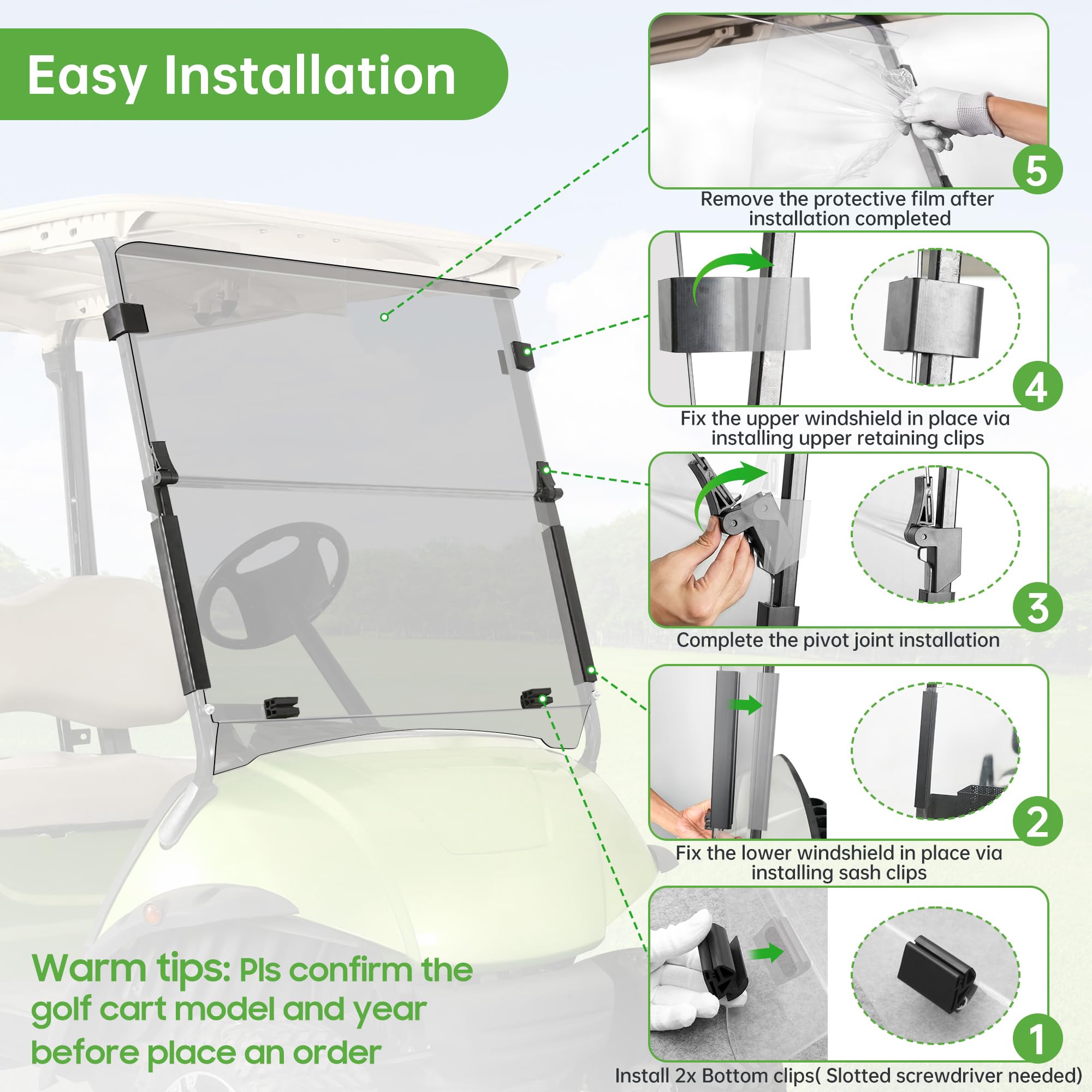 Easy Installation

5
Remove the protective film after installation completed

4
Fix the upper windshield in place via installing upper retaining clips

3
Complete the pivot joint installation

2
Fix the lower windshield in place via installing sash clips

1
Install 2x Bottom clips( Slotted screwdriver needed)

Warm tips: Pls confirm the golf cart model and year before place an order