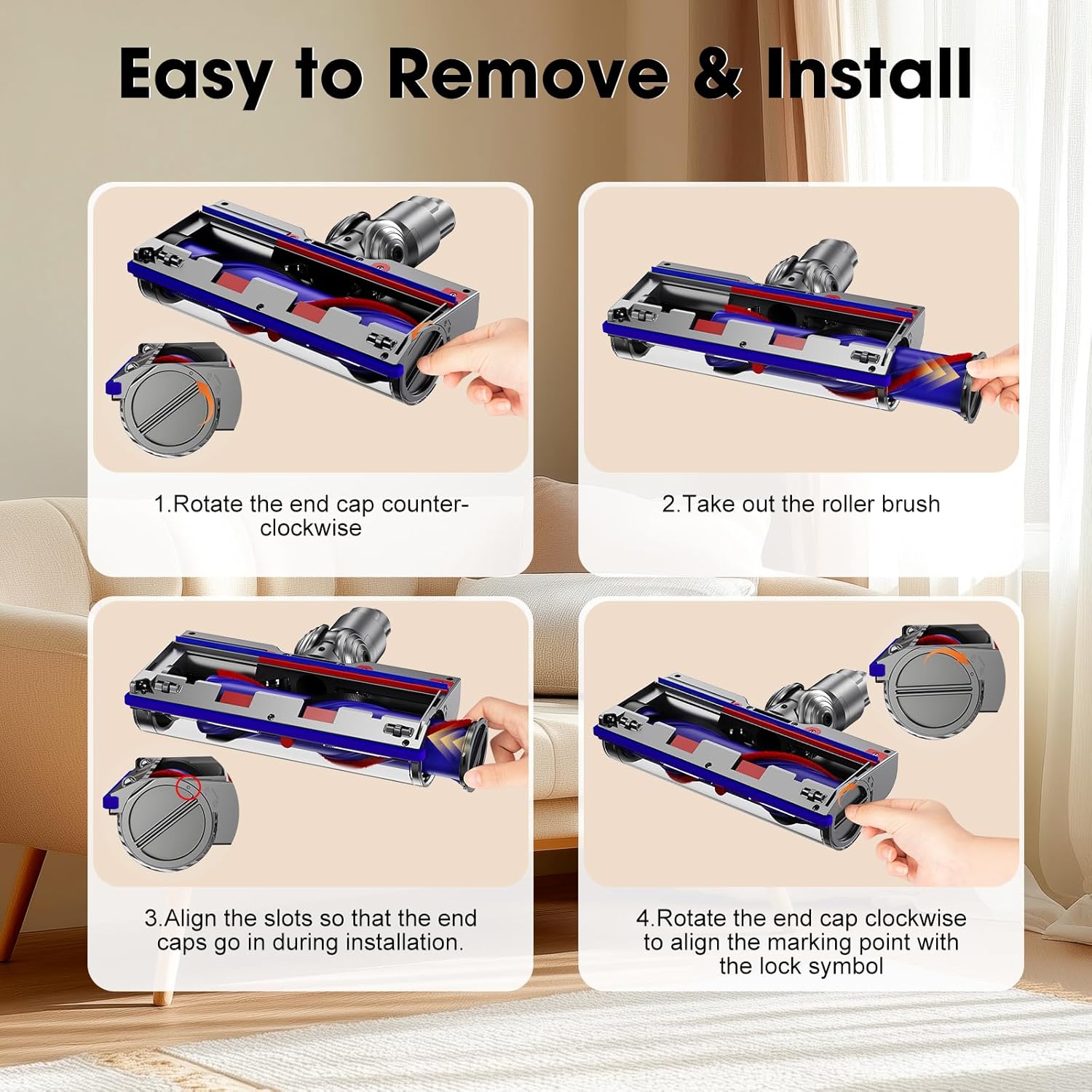 Easy to Remove & Install

1.Rotate the end cap counter-clockwise

2.Take out the roller brush

3.Align the slots so that the end caps go in during installation.

4.Rotate the end cap clockwise to align the marking point with the lock symbol