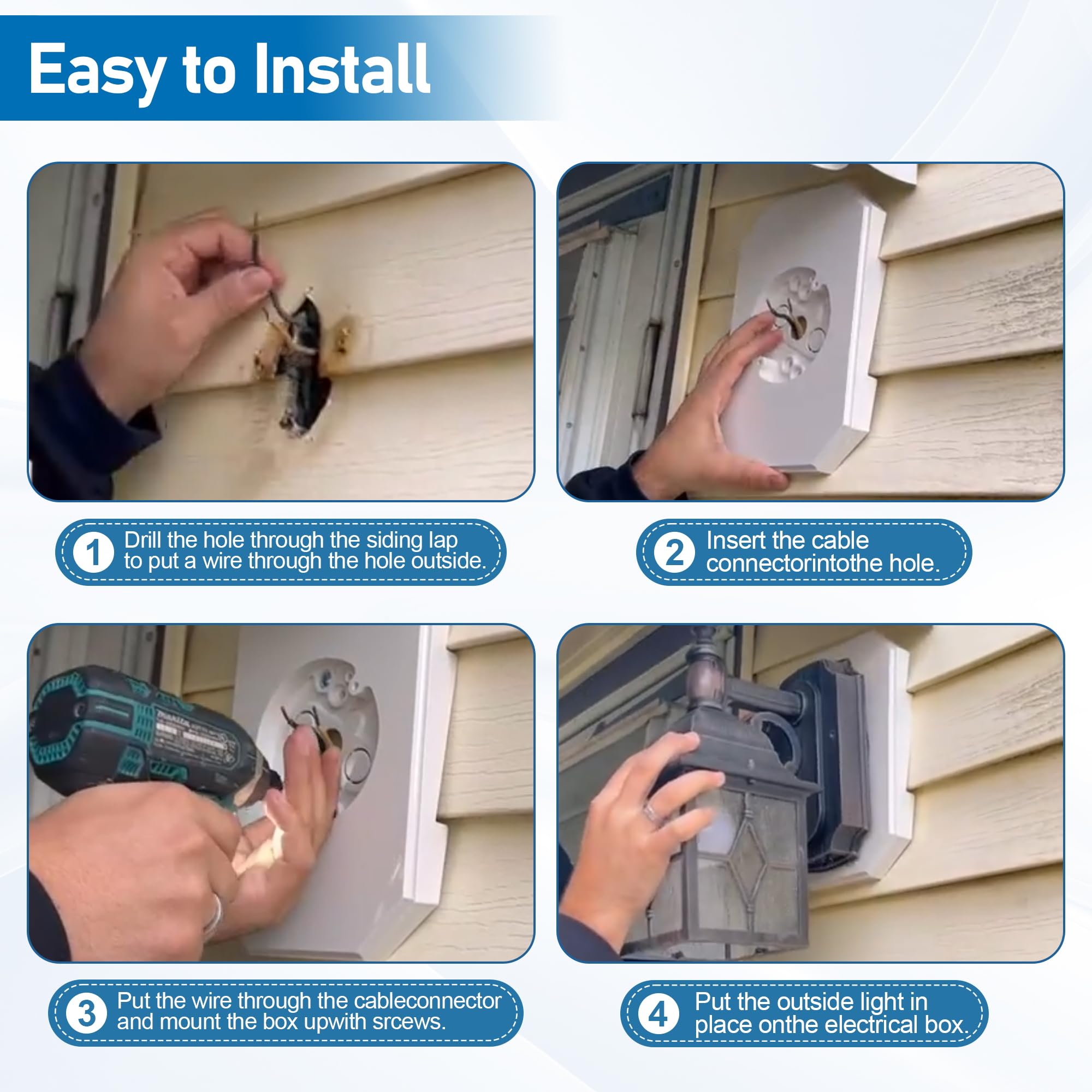 Easy to Install

1 Drill the hole through the siding lap to put a wire through the hole outside.

2 Insert the cable connectorintothe hole.

3 Put the wire through the cableconnector and mount the box upwith srcews.

4 Put the outside light in place onthe electrical box.