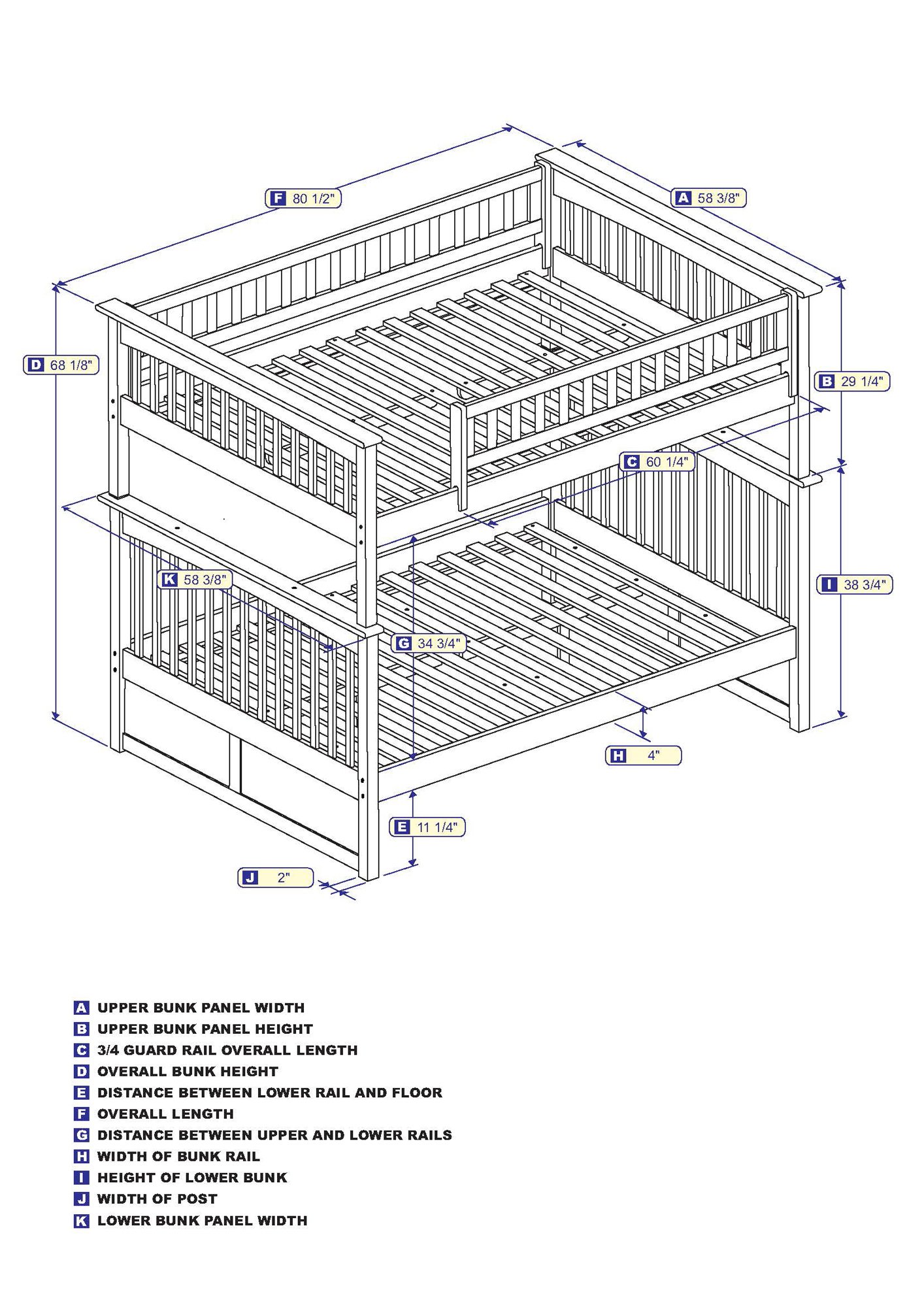 F 80 1/2"

A 58 3/8"

D 68 1/8"

B 29 1/4"

C 60 1/4"

K 58 3/8"

I 38 3/4"

G 34 3/4"

H 4"

E 11 1/4"

J 2"

A UPPER BUNK PANEL WIDTH
B UPPER BUNK PANEL HEIGHT
C 3/4 GUARD RAIL OVERALL LENGTH
D OVERALL BUNK HEIGHT
E DISTANCE BETWEEN LOWER RAIL AND FLOOR
F OVERALL LENGTH
G DISTANCE BETWEEN UPPER AND LOWER RAILS
H WIDTH OF BUNK RAIL
I HEIGHT OF LOWER BUNK
J WIDTH OF POST
K LOWER BUNK PANEL WIDTH