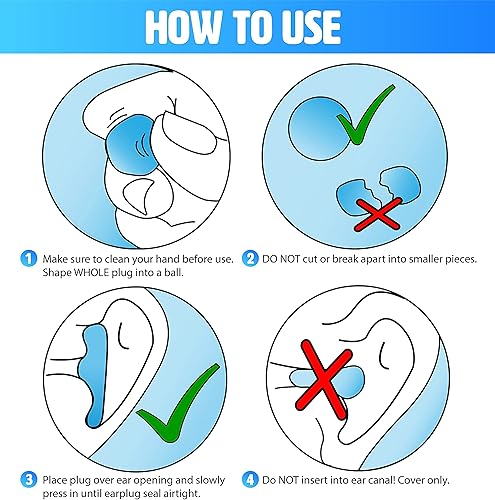 HOW TO USE

1 Make sure to clean your hand before use. Shape WHOLE plug into a ball.

2 DO NOT cut or break apart into smaller pieces.

3 Place plug over ear opening and slowly press in until earplug seal airtight.

4 Do NOT insert into ear canal! Cover only.