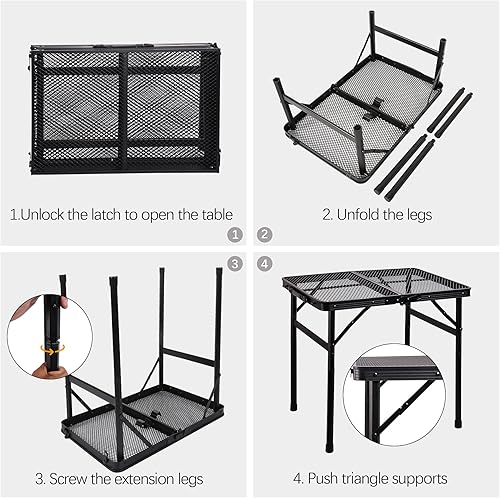 1.Unlock the latch to open the table

2. Unfold the legs

1

2

3

4

3. Screw the extension legs

4. Push triangle supports