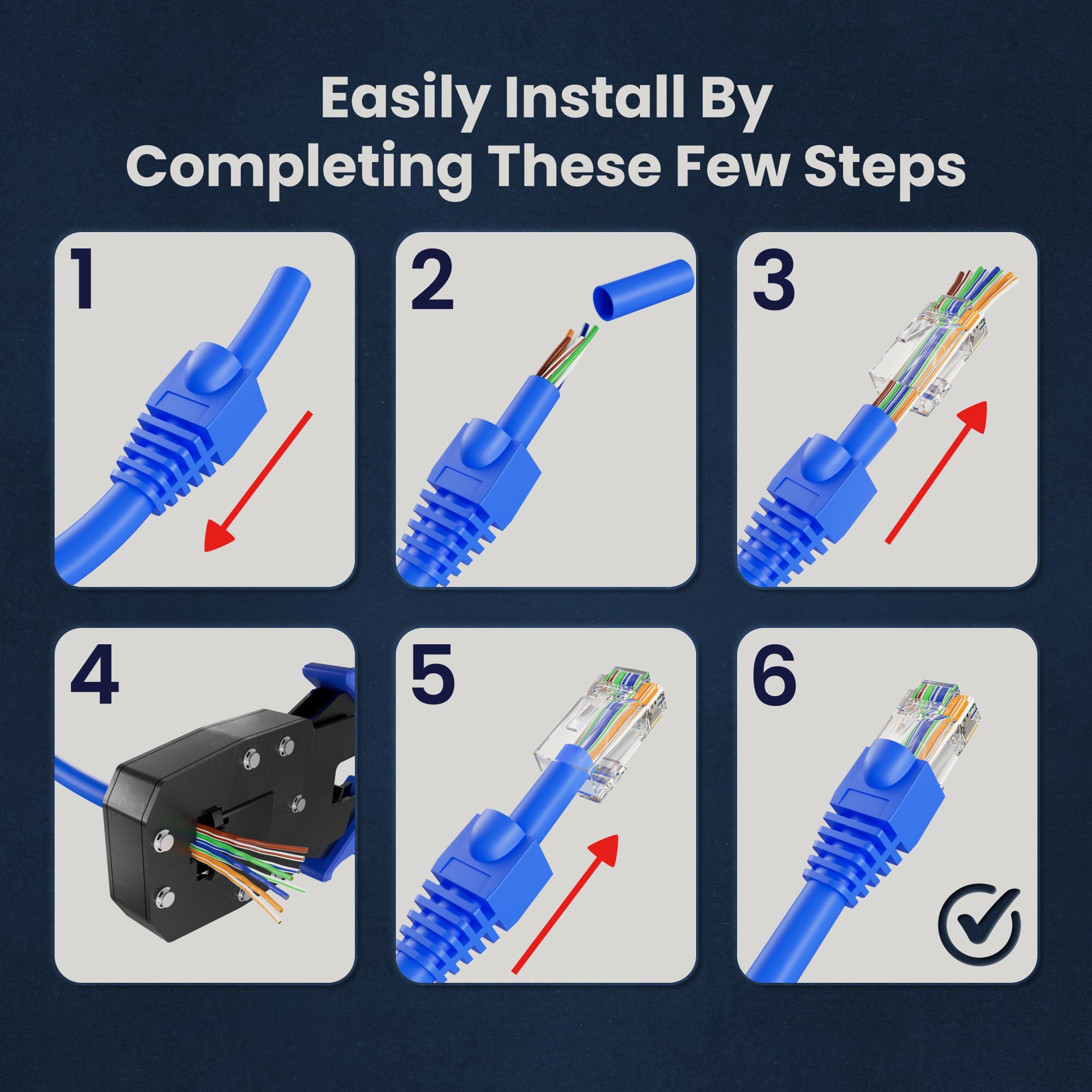 Easily Install By
Completing These Few Steps

1

2

3

4

5

6