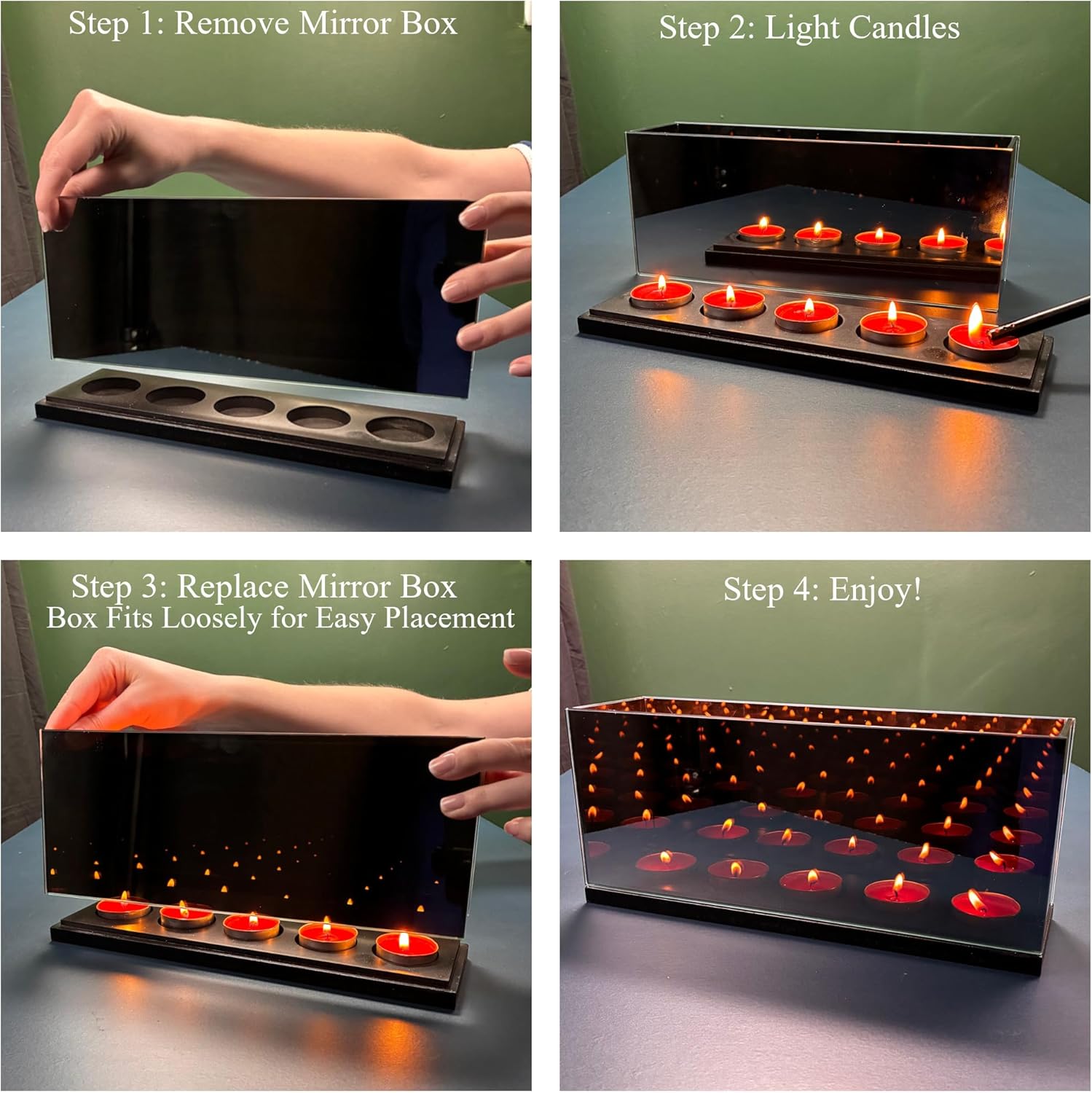 Step 1: Remove Mirror Box

Step 2: Light Candles

Step 3: Replace Mirror Box
Box Fits Loosely for Easy Placement

Step 4: Enjoy!