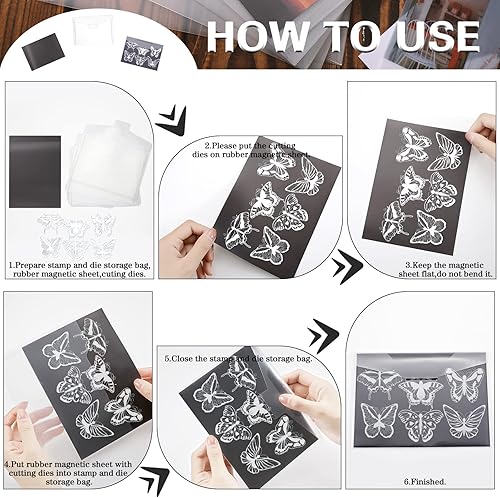 HOW TO USE

1.Prepare stamp and die storage bag, rubber magnetic sheet,cuting dies.

2.Please put the cutting dies on rubber magnetic sheet.

3.Keep the magnetic sheet flat,do not bend it.

4.Put rubber magnetic sheet with cutting dies into stamp and die storage bag.

5.Close the stamp and die storage bag.

6.Finished.