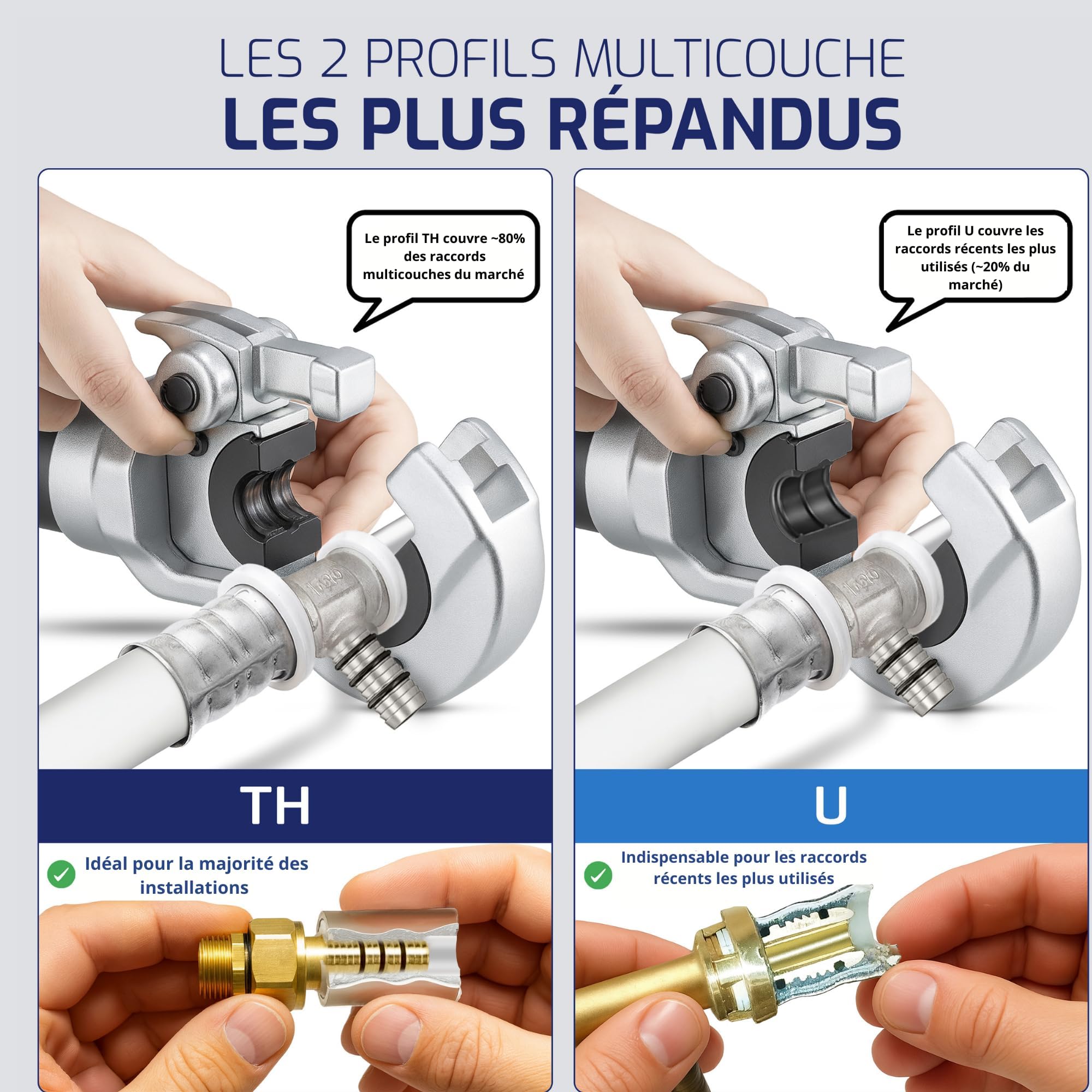 LES 2 PROFILS MULTICOUCHE
LES PLUS RÉPANDUS

Le profil TH couvre ~80% des raccords multicouches du marché

TH

Idéal pour la majorité des installations

Le profil U couvre les raccords récents les plus utilisés (~20% du marché)

U

Indispensable pour les raccords récents les plus utilisés