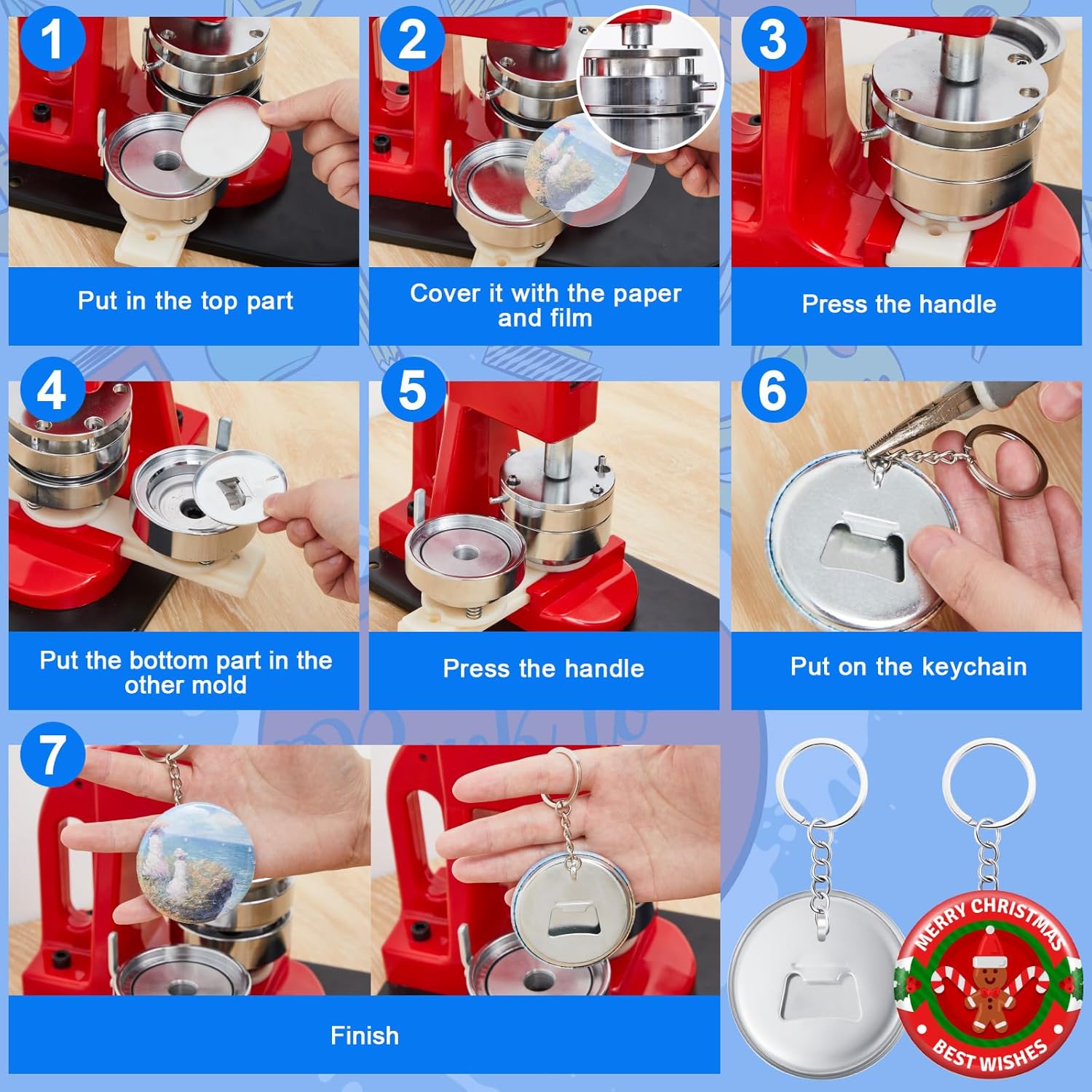 1
Put in the top part

2
Cover it with the paper and film

3
Press the handle

4
Put the bottom part in the other mold

5
Press the handle

6
Put on the keychain

7
Finish

MERRY CHRISTMAS
BEST WISHES