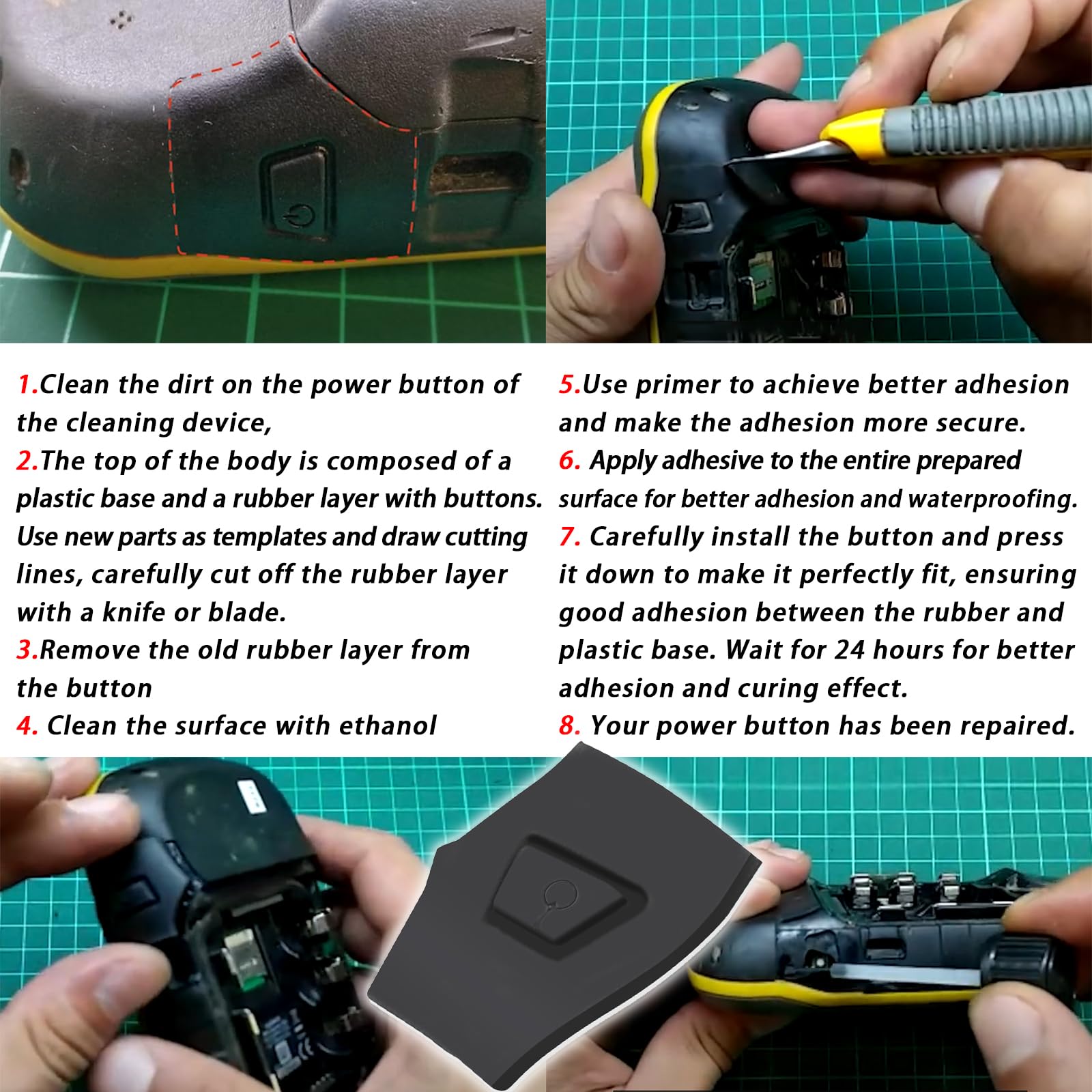 1.Clean the dirt on the power button of the cleaning device,
2.The top of the body is composed of a plastic base and a rubber layer with buttons. Use new parts as templates and draw cutting lines, carefully cut off the rubber layer with a knife or blade.
3.Remove the old rubber layer from the button
4. Clean the surface with ethanol

5.Use primer to achieve better adhesion and make the adhesion more secure.
6. Apply adhesive to the entire prepared surface for better adhesion and waterproofing.
7. Carefully install the button and press it down to make it perfectly fit, ensuring good adhesion between the rubber and plastic base. Wait for 24 hours for better adhesion and curing effect.
8. Your power button has been repaired.