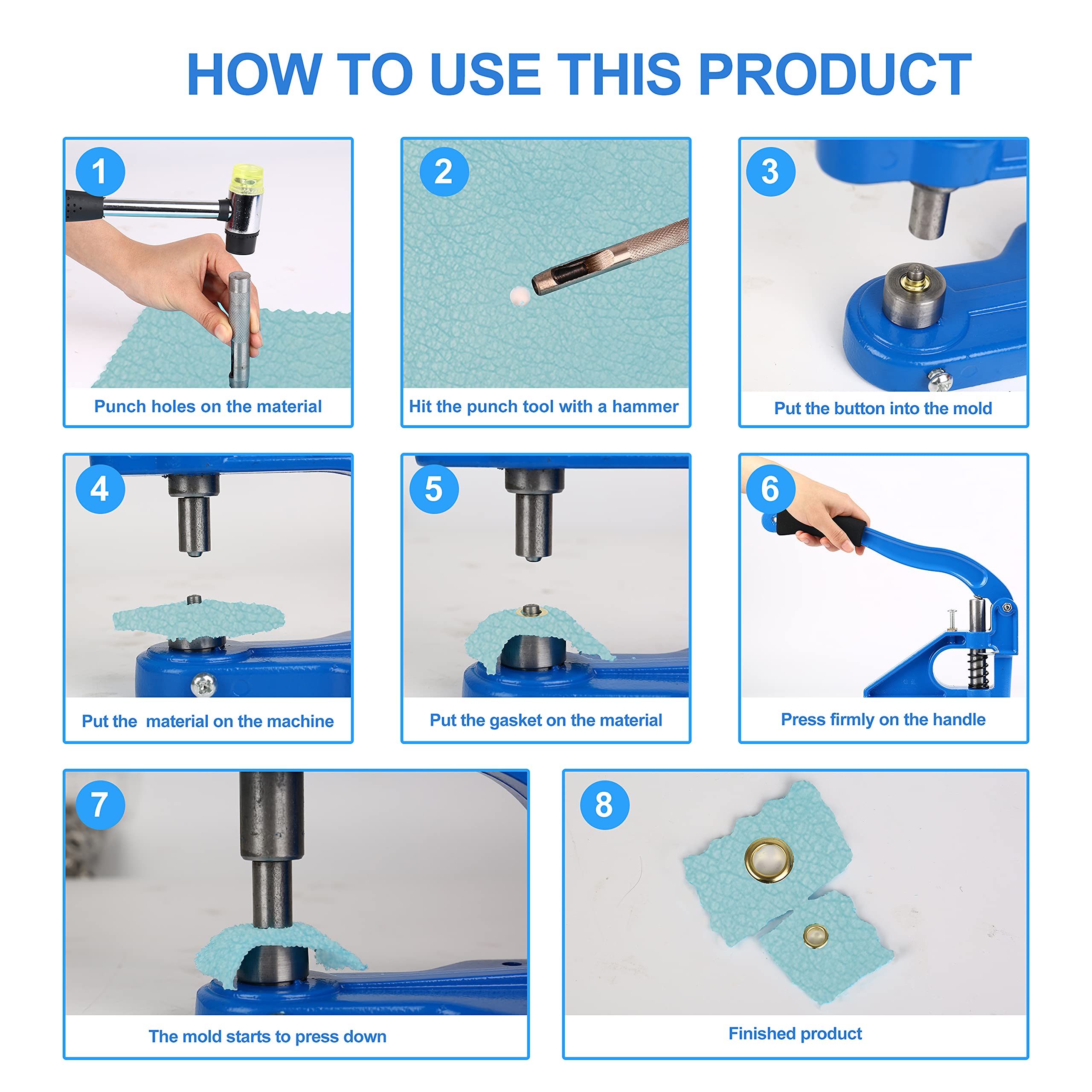 HOW TO USE THIS PRODUCT

1
Punch holes on the material

2
Hit the punch tool with a hammer

3
Put the button into the mold

4
Put the  material on the machine

5
Put the gasket on the material

6
Press firmly on the handle

7
The mold starts to press down

8
Finished product