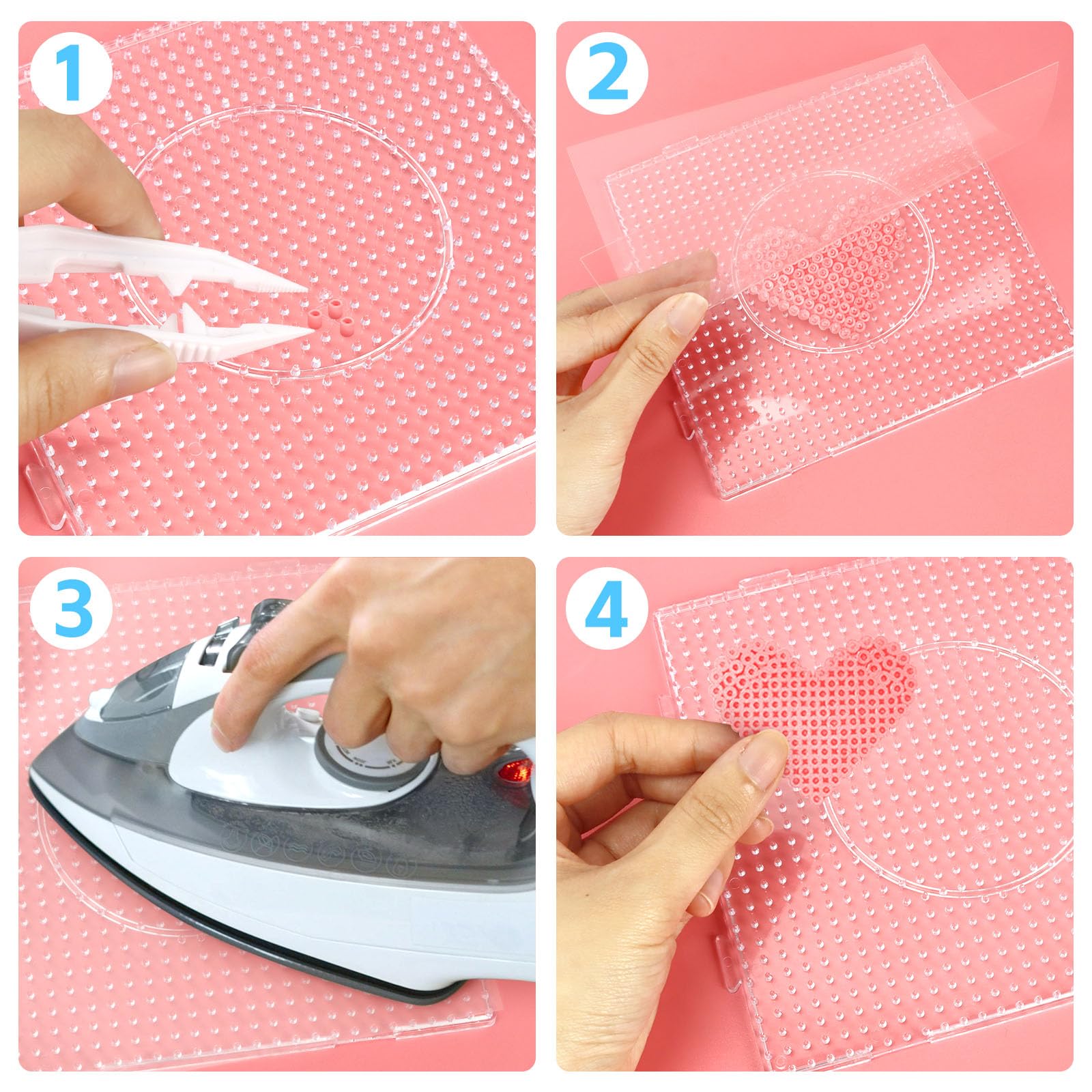 1

2

3

4