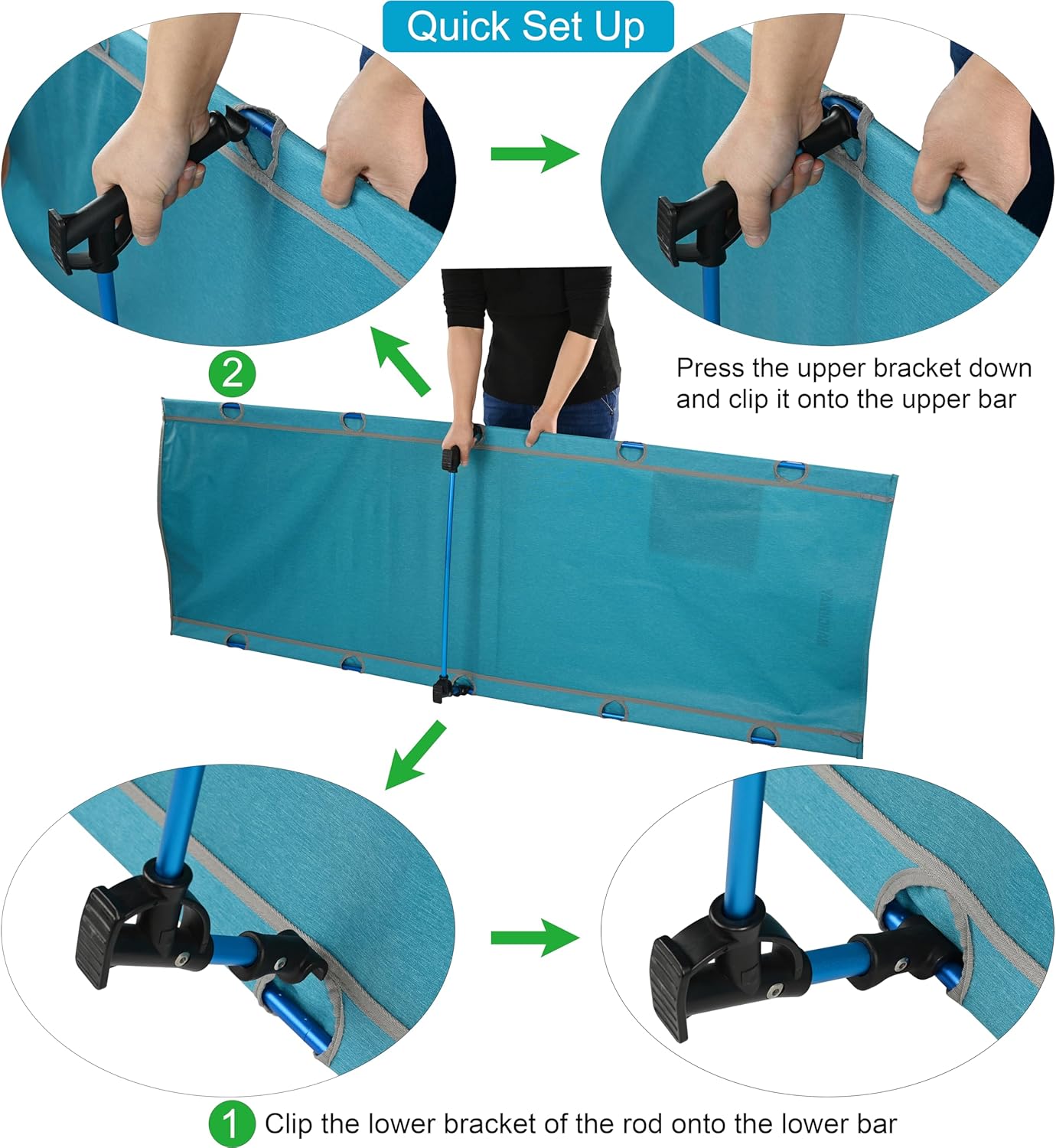 Quick Set Up

2

Press the upper bracket down and clip it onto the upper bar

1 Clip the lower bracket of the rod onto the lower bar