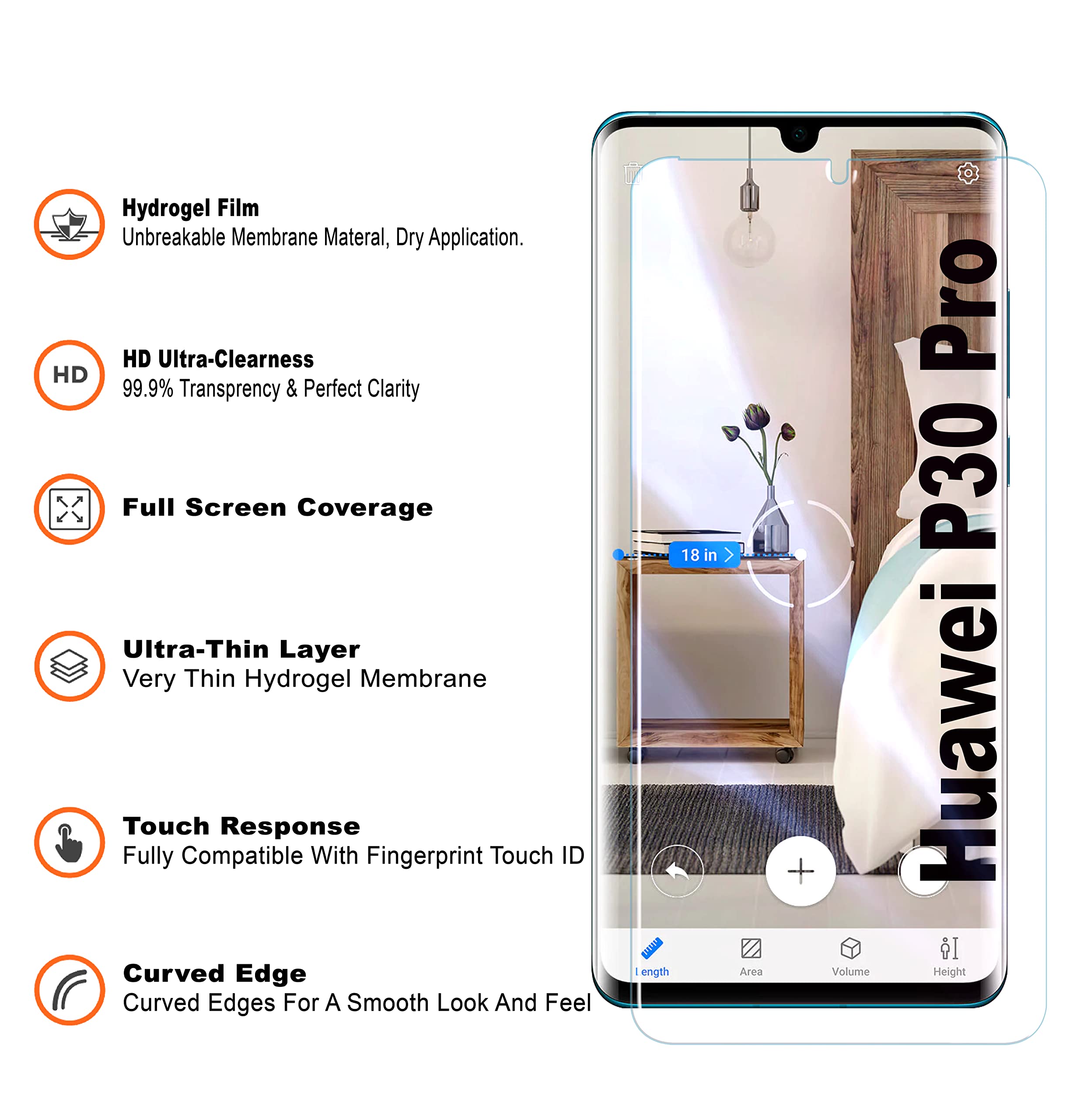 Hydrogel Film
Unbreakable Membrane Materal, Dry Application.

HD

HD Ultra-Clearness
99.9% Transprency & Perfect Clarity

Full Screen Coverage

Ultra-Thin Layer
Very Thin Hydrogel Membrane

Touch Response
Fully Compatible With Fingerprint Touch ID

Curved Edge
Curved Edges For A Smooth Look And Feel

Huawei P30 Pro

18 in

Length
Area
Volume
Height