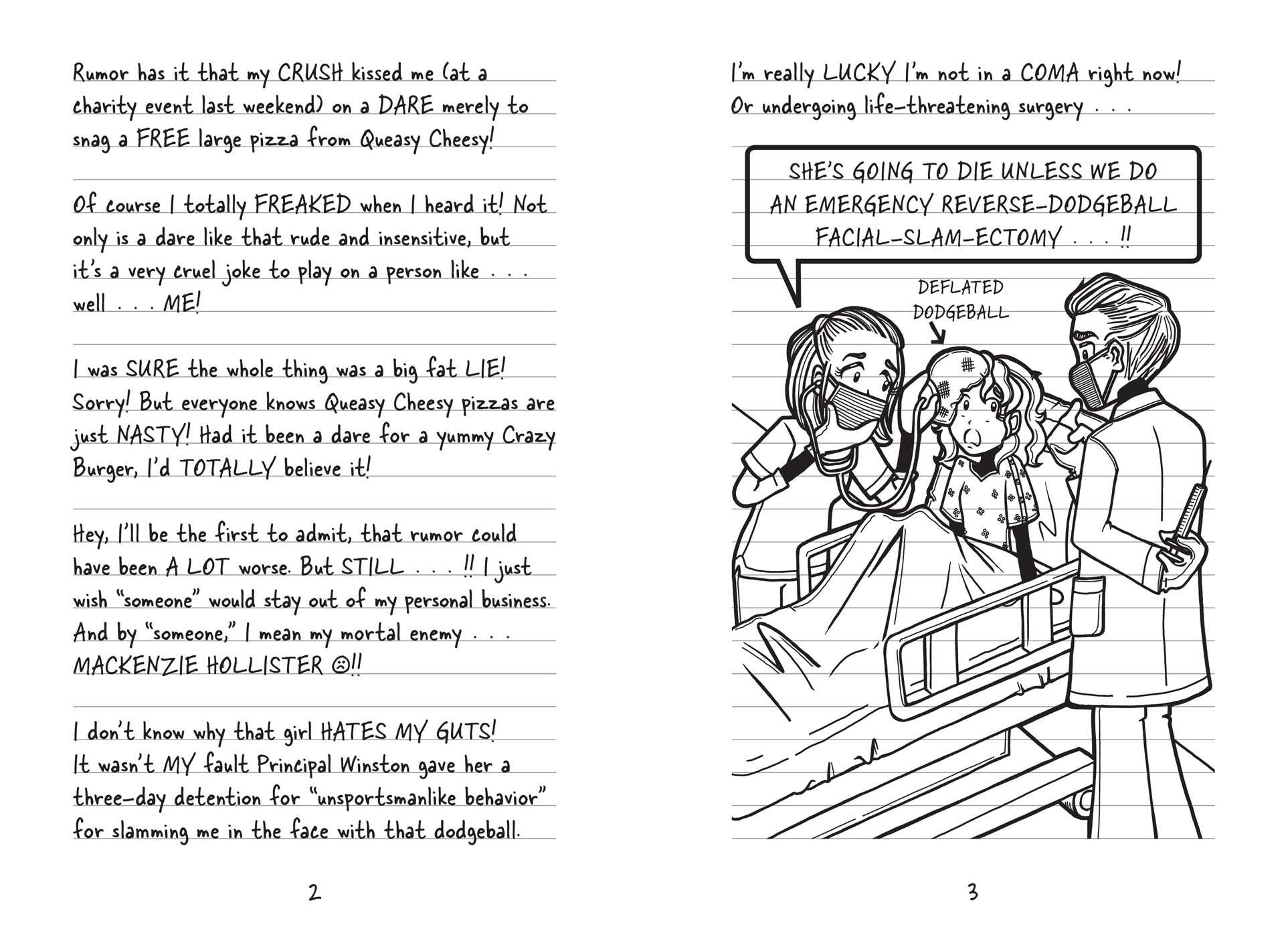 Rumor has it that my CRUSH kissed me (at a charity event last weekend) on a DARE merely to snag a FREE large pizza from Queasy Cheesy!

Of course I totally FREAKED when I heard it! Not only is a dare like that rude and insensitive, but it's a very cruel joke to play on a person like . . . well . . . ME!

I was SURE the whole thing was a big fat LIE! Sorry! But everyone knows Queasy Cheesy pizzas are just NASTY! Had it been a dare for a yummy Crazy Burger, I'd TOTALLY believe it!

Hey, I'll be the first to admit, that rumor could have been A LOT worse. But STILL . . . !! I just wish "someone" would stay out of my personal business. And by "someone," I mean my mortal enemy . . . MACKENZIE HOLLISTER ☹!!

I don't know why that girl HATES MY GUTS! It wasn't MY fault Principal Winston gave her a three-day detention for "unsportsmanlike behavior" for slamming me in the face with that dodgeball.

2

I'm really LUCKY I'm not in a COMA right now! Or undergoing life-threatening surgery . . .

SHE'S GOING TO DIE UNLESS WE DO AN EMERGENCY REVERSE-DODGEBALL FACIAL-SLAM-ECTOMY . . . !!

DEFLATED DODGEBALL

3