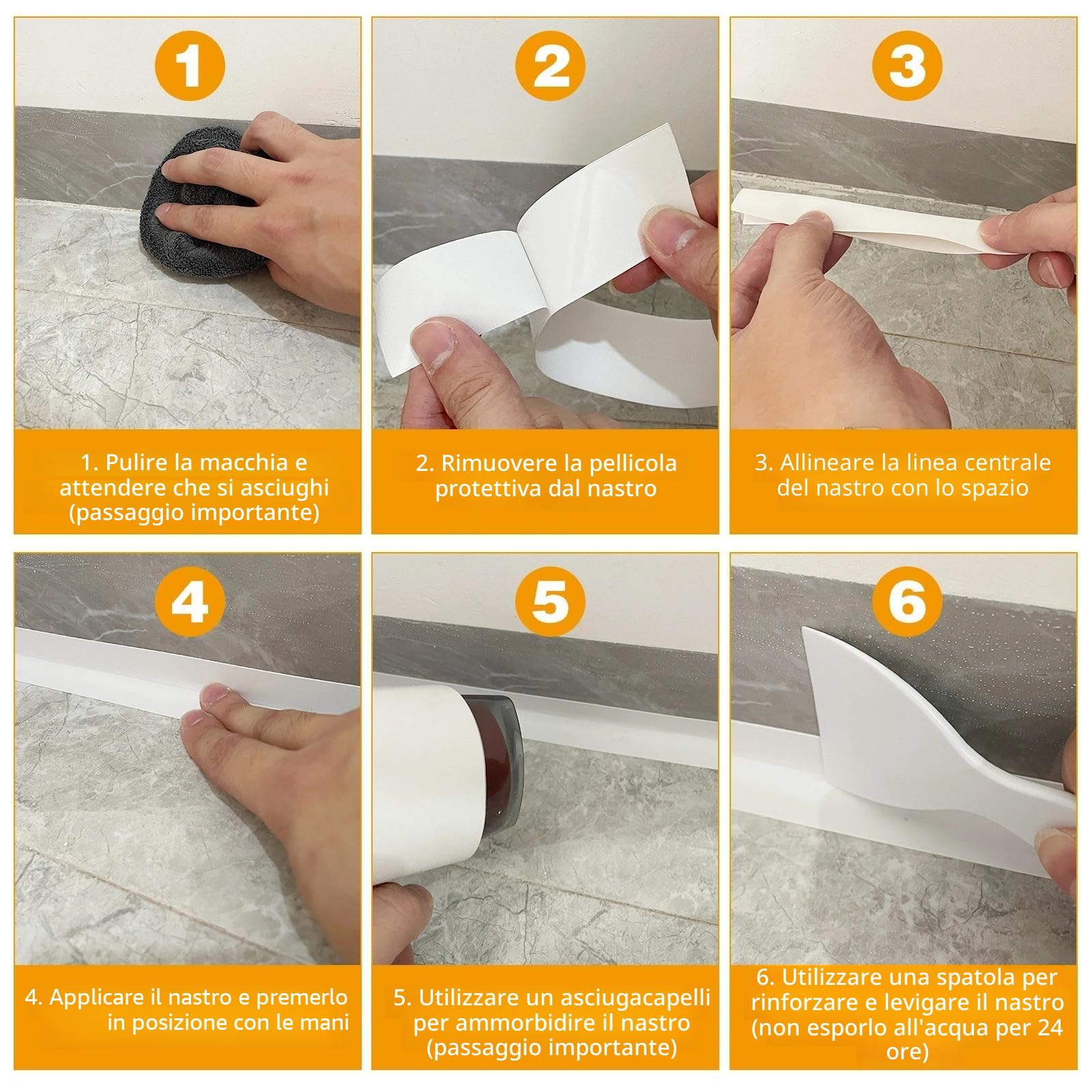 1

1. Pulire la macchia e attendere che si asciughi (passaggio importante)

2

2. Rimuovere la pellicola protettiva dal nastro

3

3. Allineare la linea centrale del nastro con lo spazio

4

4. Applicare il nastro e premerlo in posizione con le mani

5

5. Utilizzare un asciugacapelli per ammorbidire il nastro (passaggio importante)

6

6. Utilizzare una spatola per rinforzare e levigare il nastro (non esporlo all'acqua per 24 ore)