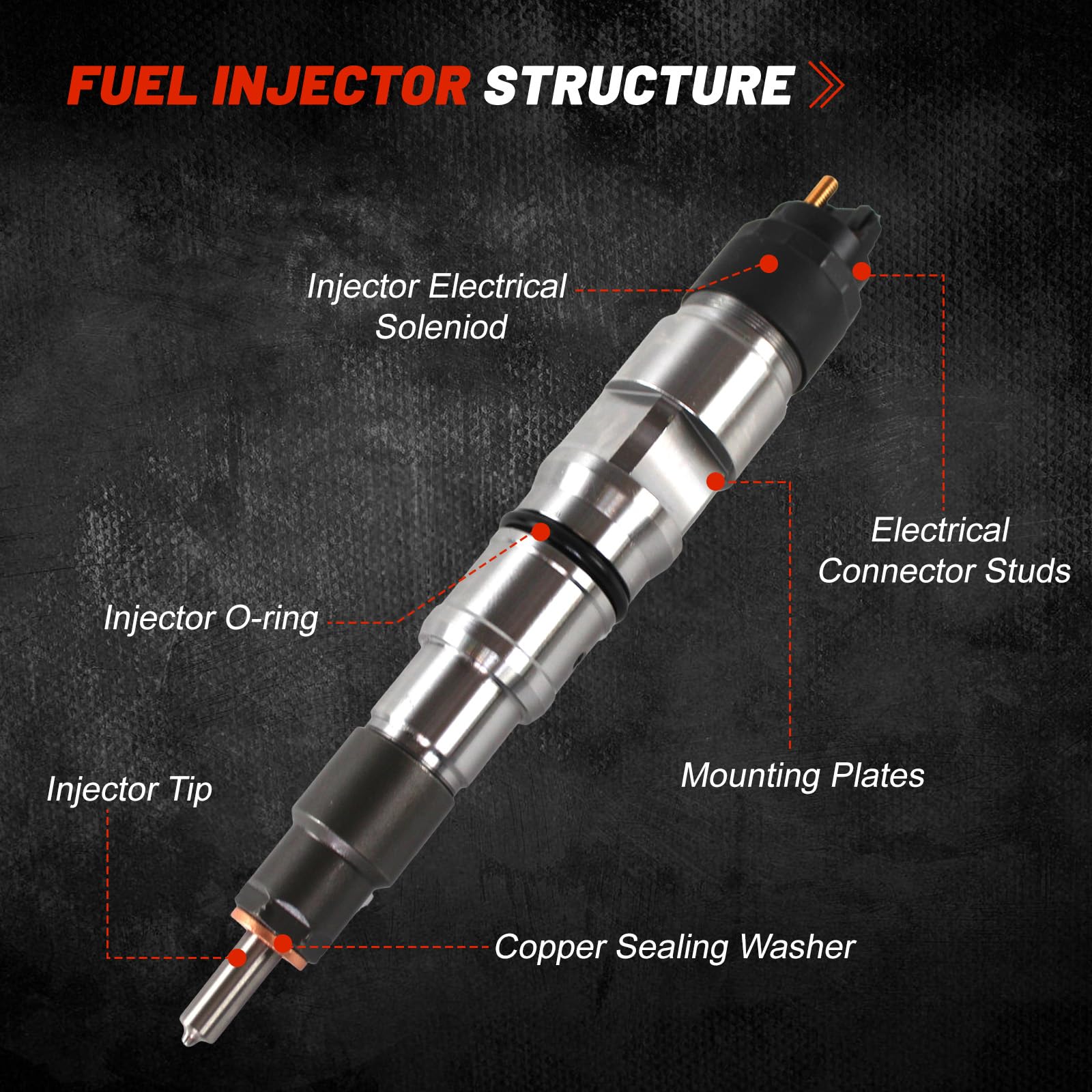 FUEL INJECTOR STRUCTURE

Injector Electrical Soleniod

Electrical Connector Studs

Injector O-ring

Mounting Plates

Injector Tip

Copper Sealing Washer