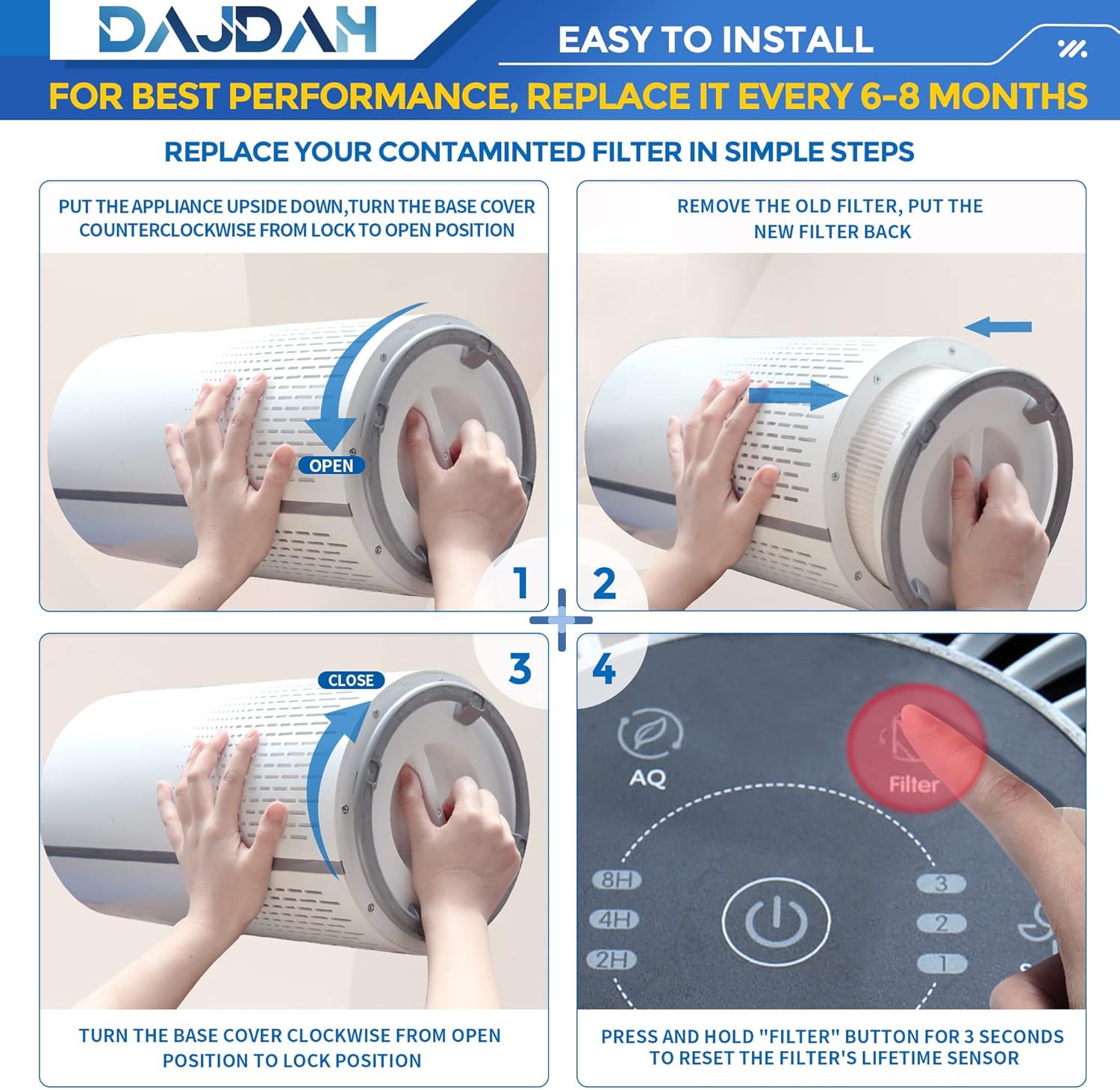 DAJDAH

EASY TO INSTALL

FOR BEST PERFORMANCE, REPLACE IT EVERY 6-8 MONTHS

REPLACE YOUR CONTAMINTED FILTER IN SIMPLE STEPS

PUT THE APPLIANCE UPSIDE DOWN,TURN THE BASE COVER COUNTERCLOCKWISE FROM LOCK TO OPEN POSITION

OPEN

1

REMOVE THE OLD FILTER, PUT THE NEW FILTER BACK

2

3

CLOSE

TURN THE BASE COVER CLOCKWISE FROM OPEN POSITION TO LOCK POSITION

4

AQ

Filter

8H

4H

2H

3

2

1

PRESS AND HOLD "FILTER" BUTTON FOR 3 SECONDS TO RESET THE FILTER'S LIFETIME SENSOR