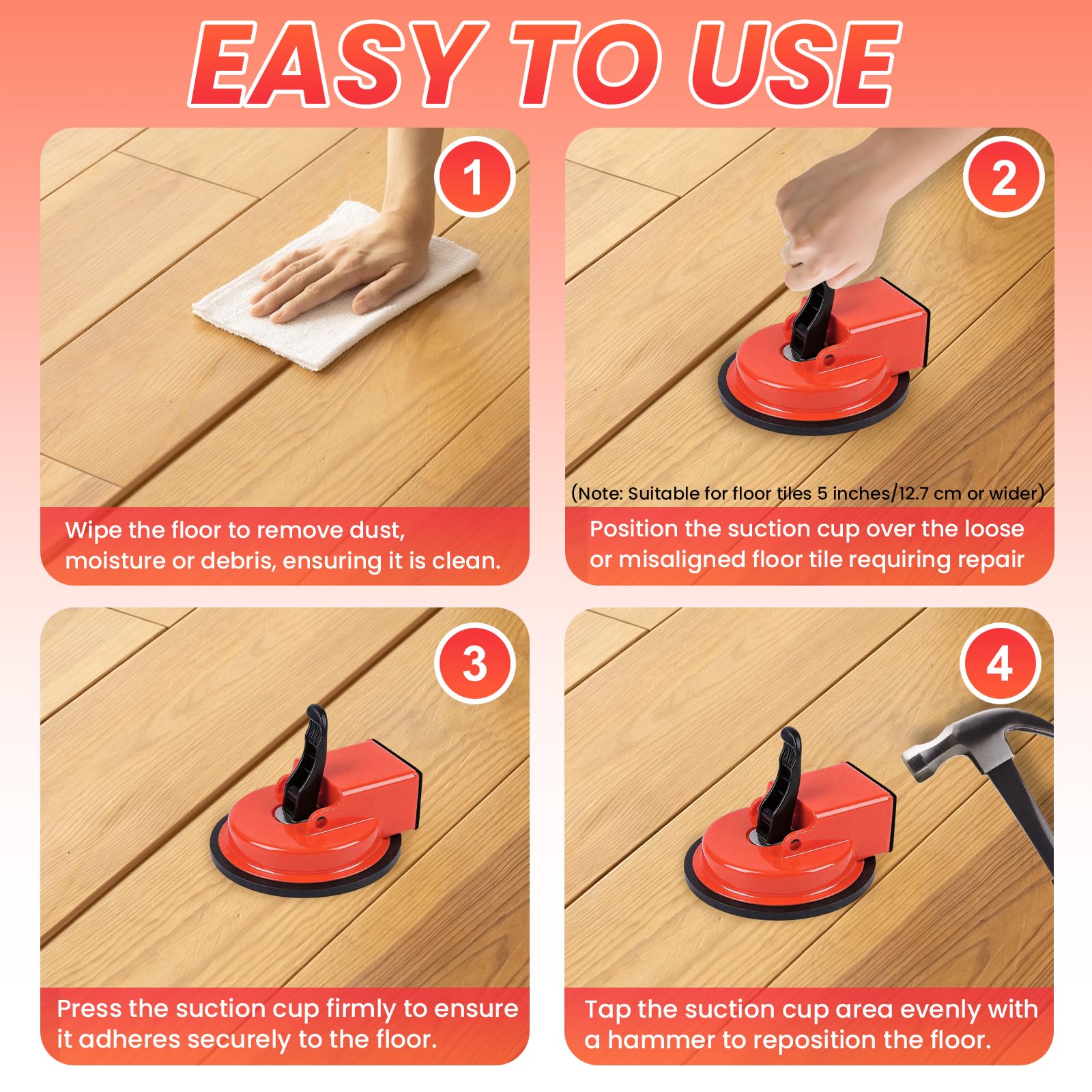 EASY TO USE

1

Wipe the floor to remove dust, moisture or debris, ensuring it is clean.

2

(Note: Suitable for floor tiles 5 inches/12.7 cm or wider)

Position the suction cup over the loose or misaligned floor tile requiring repair

3

Press the suction cup firmly to ensure it adheres securely to the floor.

4

Tap the suction cup area evenly with a hammer to reposition the floor.