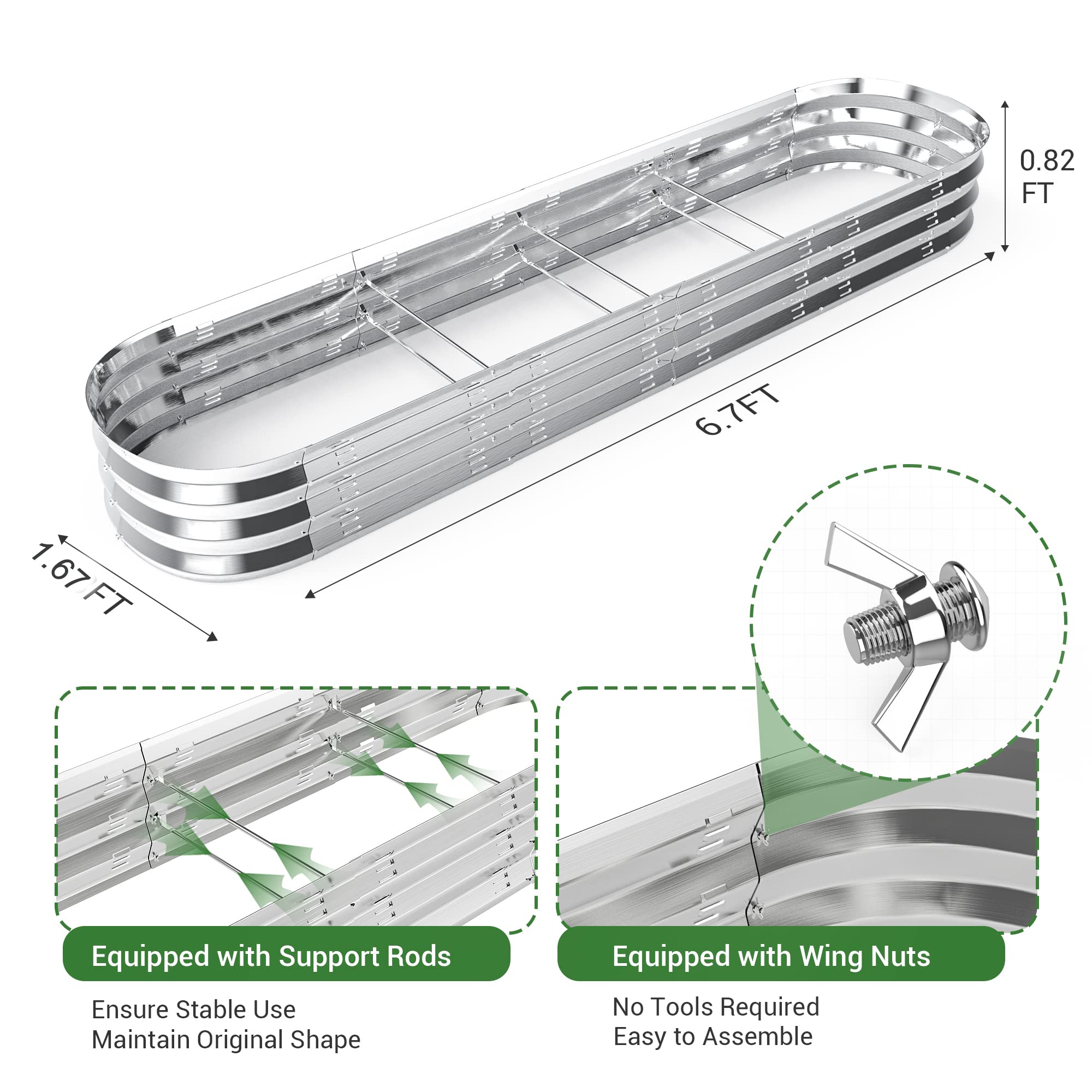 0.82 FT

6.7FT

1.67FT

Equipped with Support Rods

Ensure Stable Use
Maintain Original Shape

Equipped with Wing Nuts

No Tools Required
Easy to Assemble