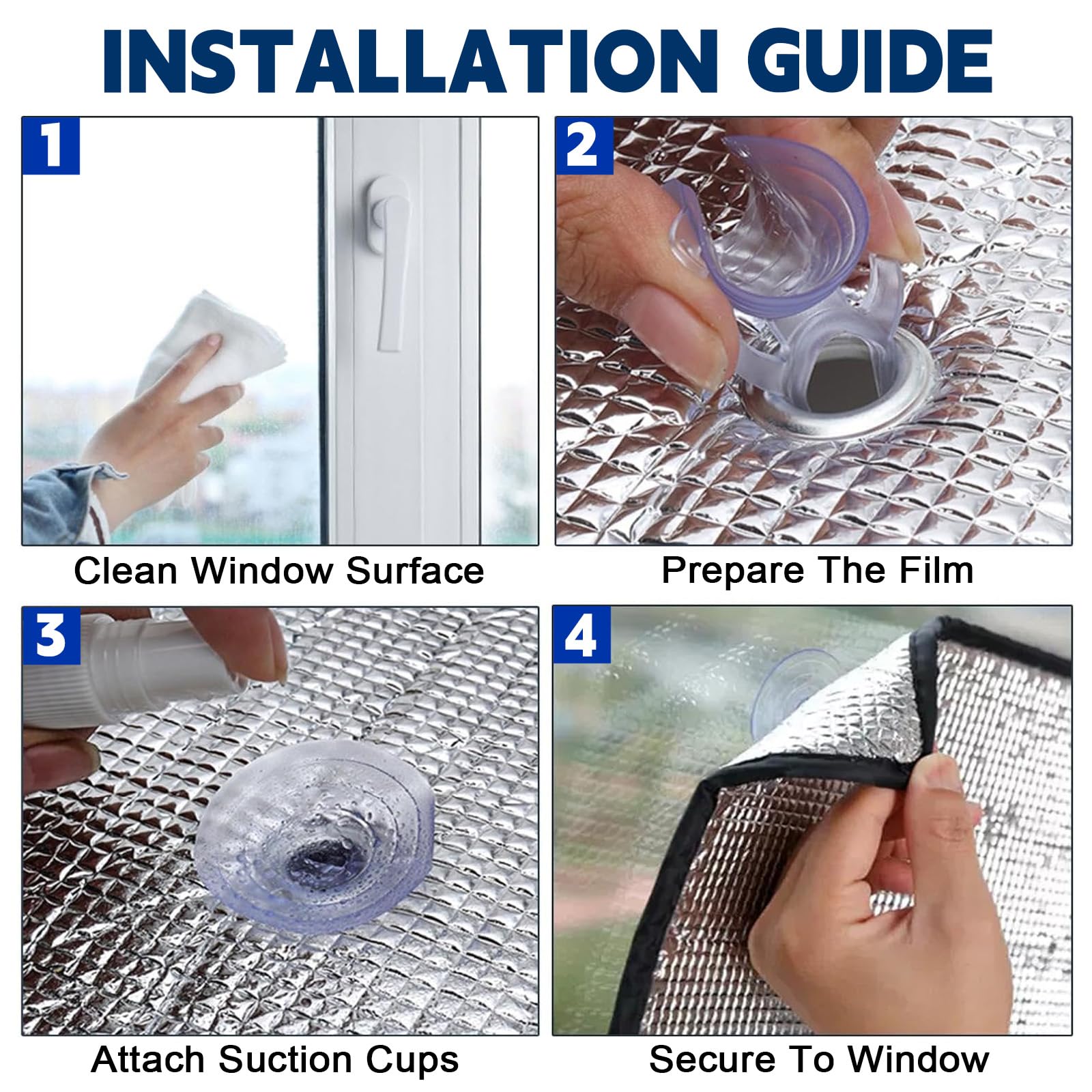 INSTALLATION GUIDE

1

Clean Window Surface

2

Prepare The Film

3

Attach Suction Cups

4

Secure To Window