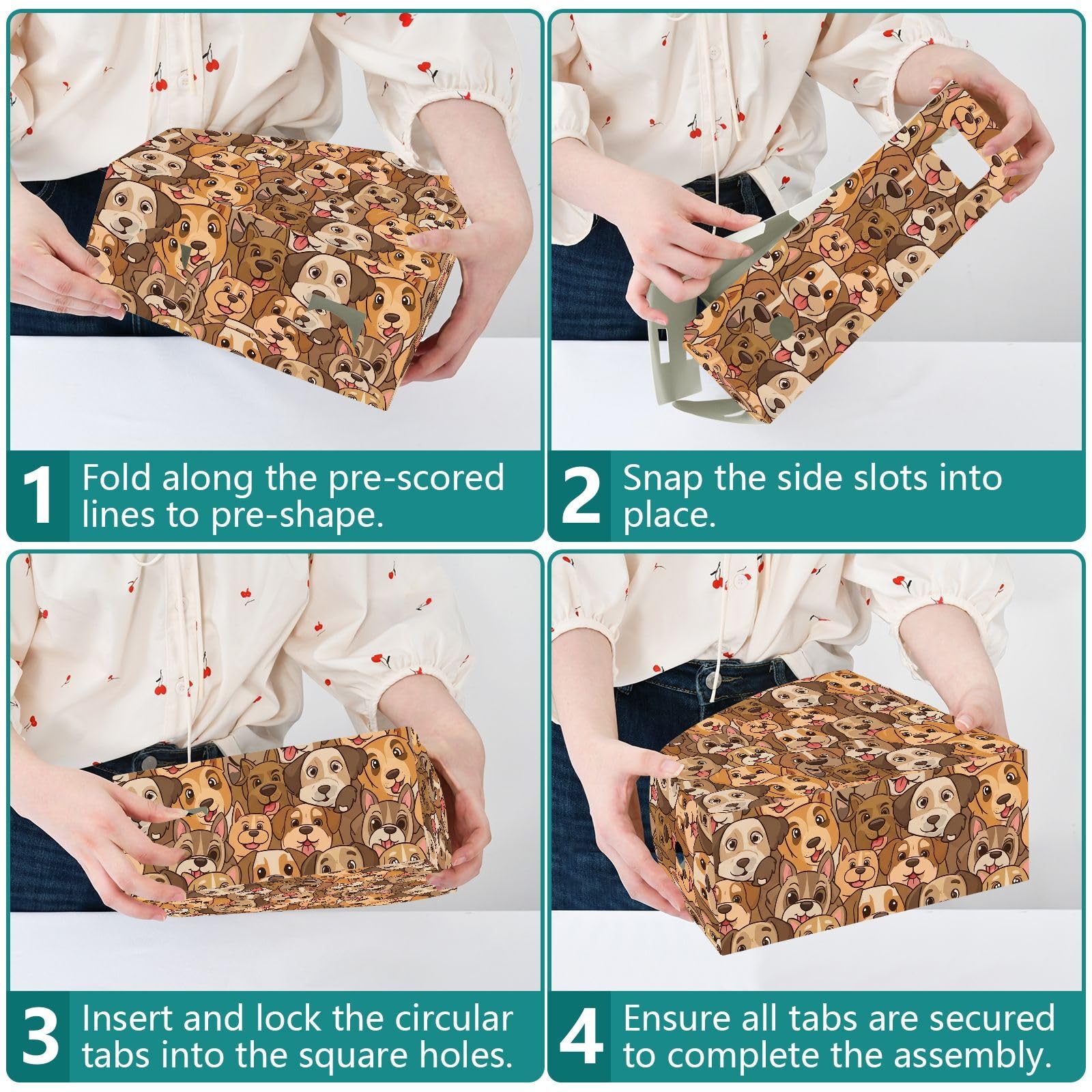 1 Fold along the pre-scored lines to pre-shape.

2 Snap the side slots into place.

3 Insert and lock the circular tabs into the square holes.

4 Ensure all tabs are secured to complete the assembly.