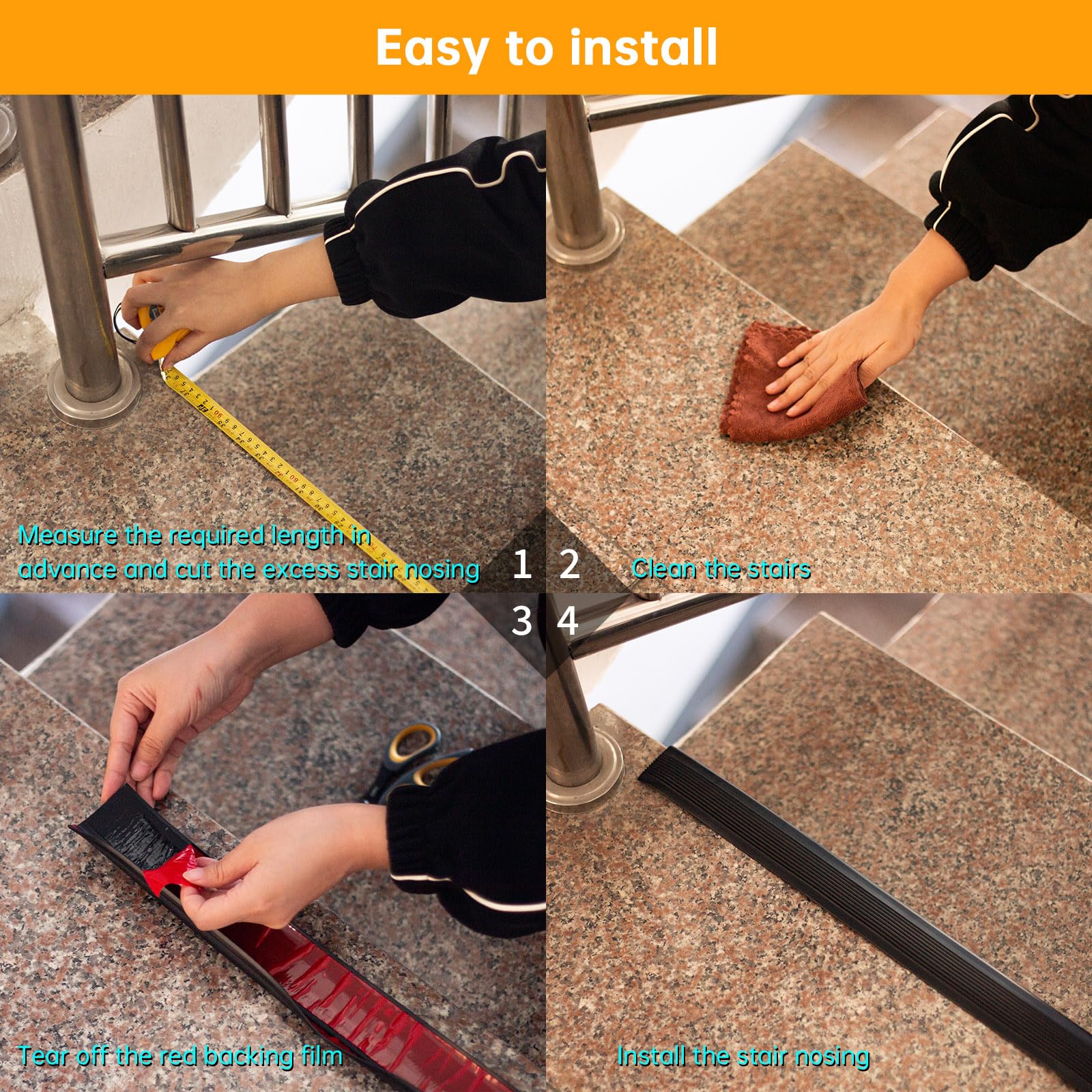 Easy to install

Measure the required length in advance and cut the excess stair nosing

1

2

Clean the stairs

3

4

Tear off the red backing film

Install the stair nosing