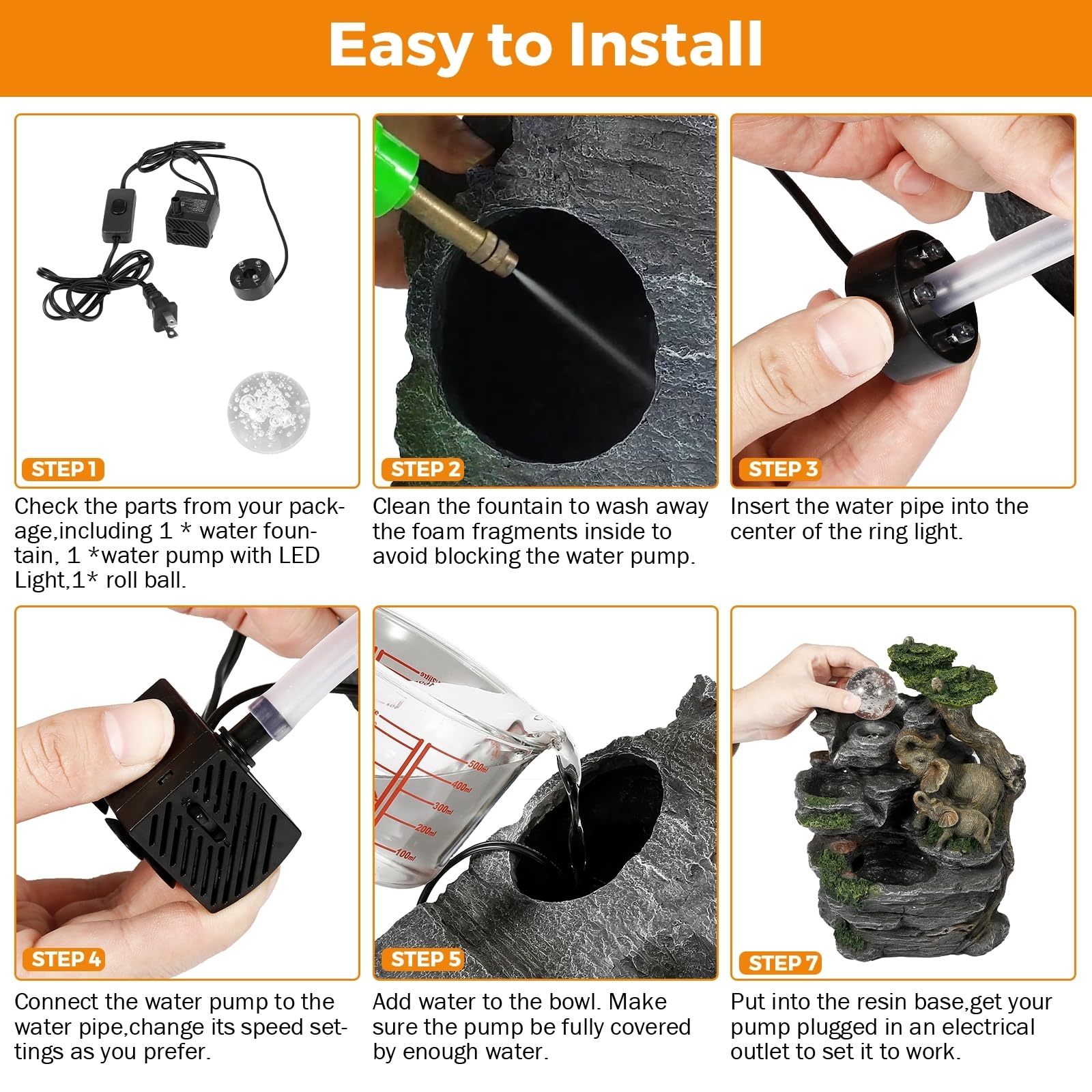 Easy to Install

STEP 1

Check the parts from your package,including 1 * water fountain, 1 *water pump with LED Light,1* roll ball.

STEP 2

Clean the fountain to wash away the foam fragments inside to avoid blocking the water pump.

STEP 3

Insert the water pipe into the center of the ring light.

STEP 4

Connect the water pump to the water pipe,change its speed settings as you prefer.

500ml
400ml
300ml
200ml
100ml

STEP 5

Add water to the bowl. Make sure the pump be fully covered by enough water.

STEP 7

Put into the resin base,get your pump plugged in an electrical outlet to set it to work.