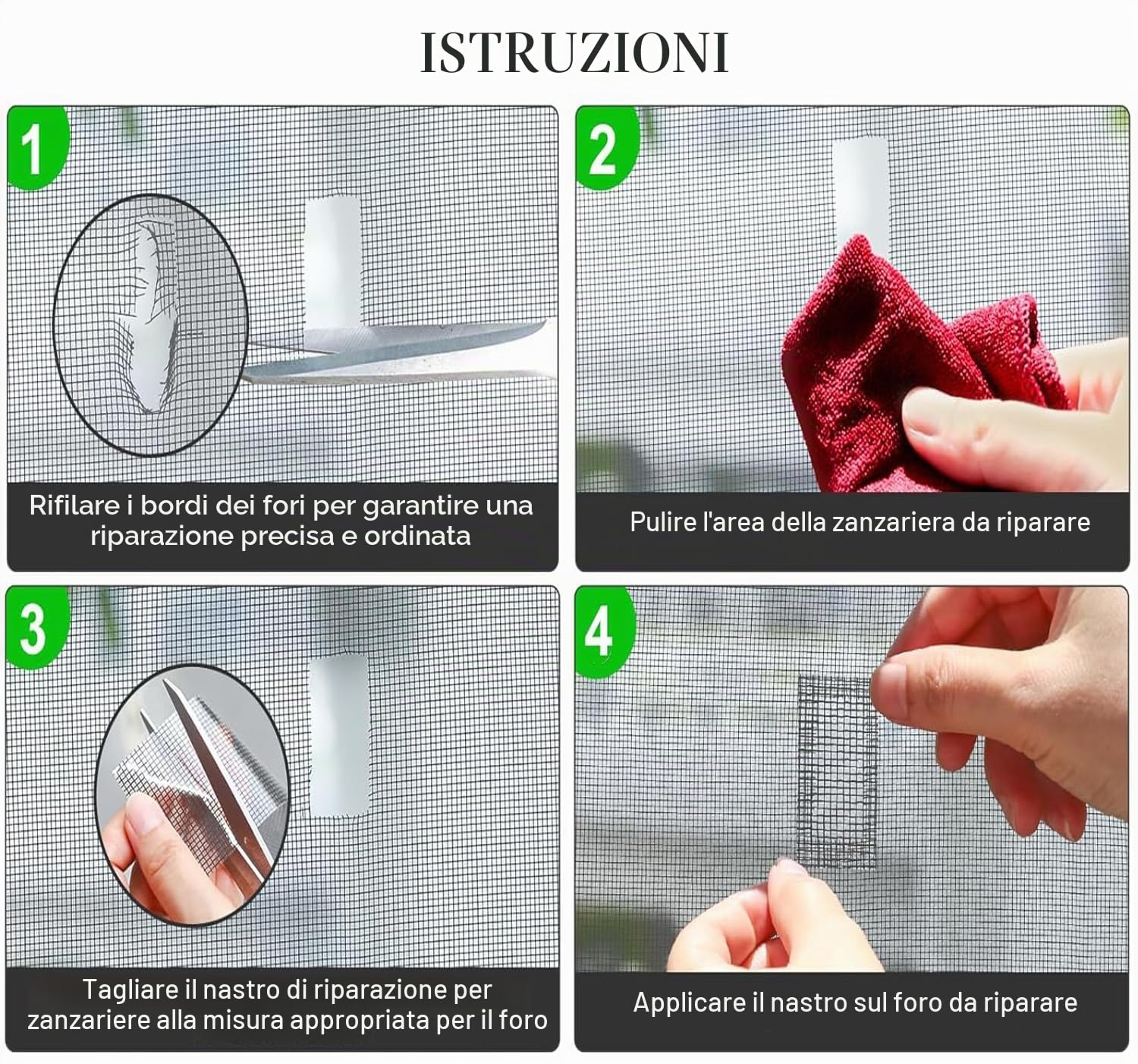 ISTRUZIONI

1

Rifilare i bordi dei fori per garantire una riparazione precisa e ordinata

2

Pulire l'area della zanzariera da riparare

3

Tagliare il nastro di riparazione per zanzariere alla misura appropriata per il foro

4

Applicare il nastro sul foro da riparare