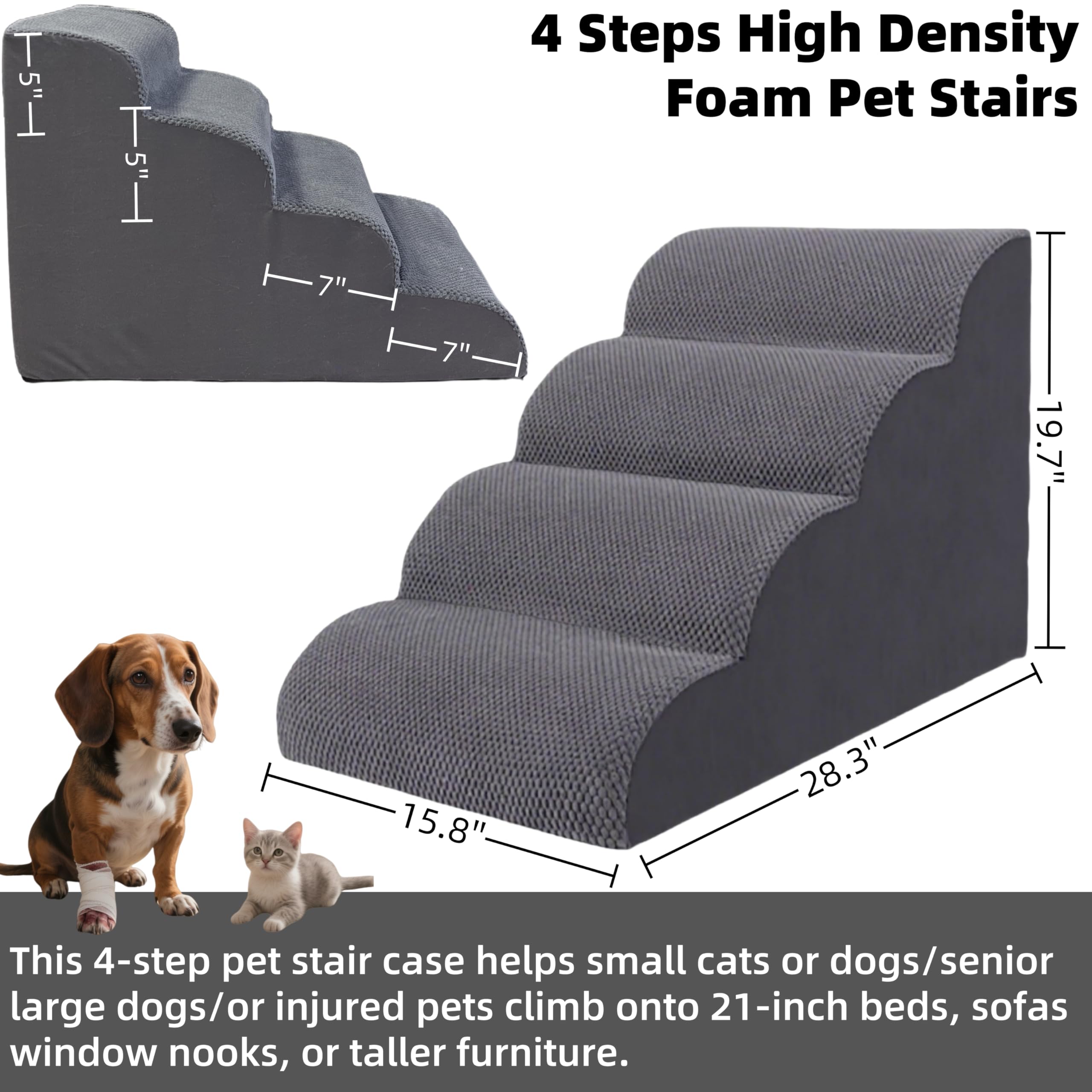 4 Steps High Density Foam Pet Stairs

5"

5"

7"

7"

19.7"

28.3"

15.8"

This 4-step pet stair case helps small cats or dogs/senior large dogs/or injured pets climb onto 21-inch beds, sofas window nooks, or taller furniture.