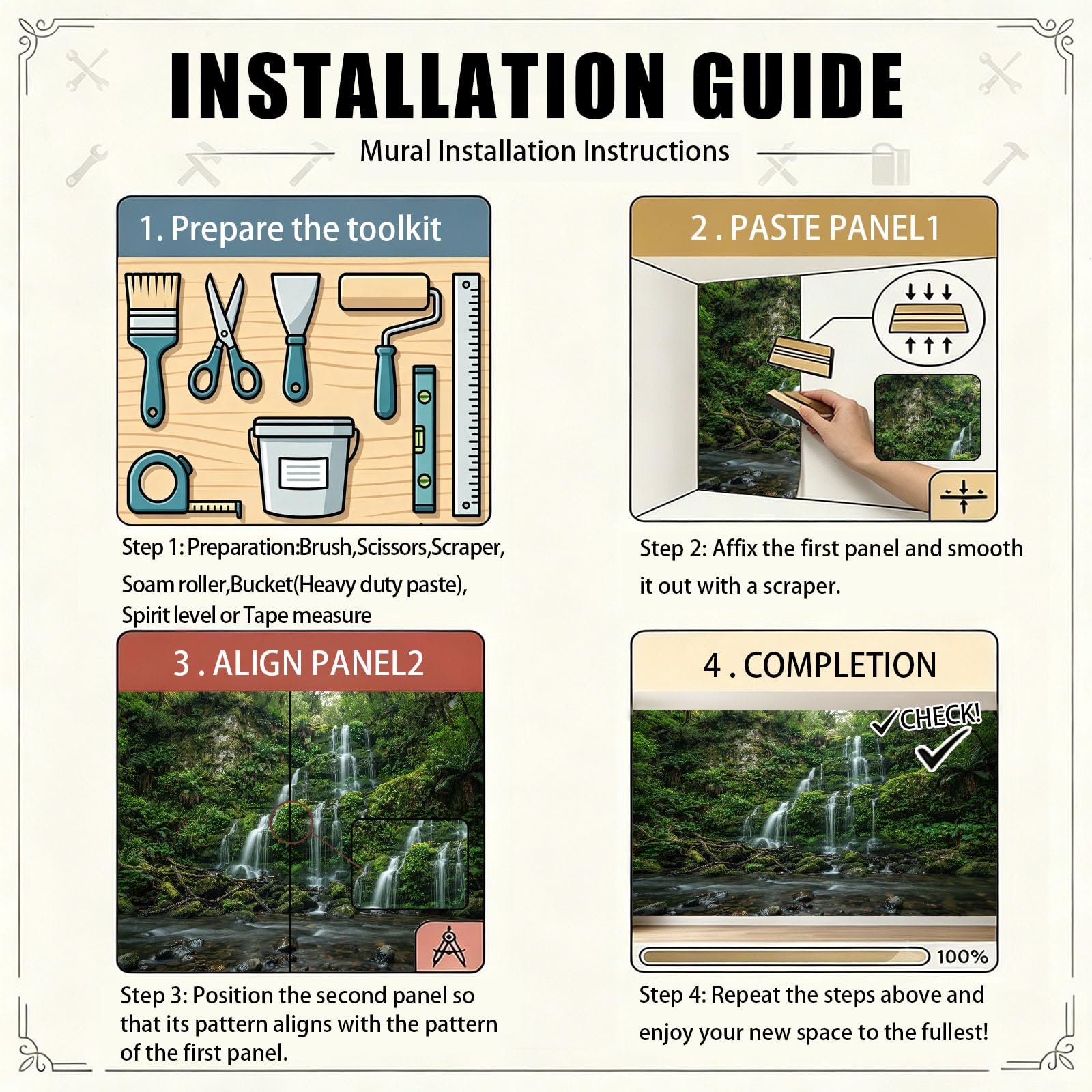 INSTALLATION GUIDE

Mural Installation Instructions

1. Prepare the toolkit

Step 1: Preparation:Brush,Scissors,Scraper, Soam roller,Bucket(Heavy duty paste), Spirit level or Tape measure

2 . PASTE PANEL1

Step 2: Affix the first panel and smooth it out with a scraper.

3 . ALIGN PANEL2

Step 3: Position the second panel so that its pattern aligns with the pattern of the first panel.

4 . COMPLETION

✓CHECK!

100%

Step 4: Repeat the steps above and enjoy your new space to the fullest!