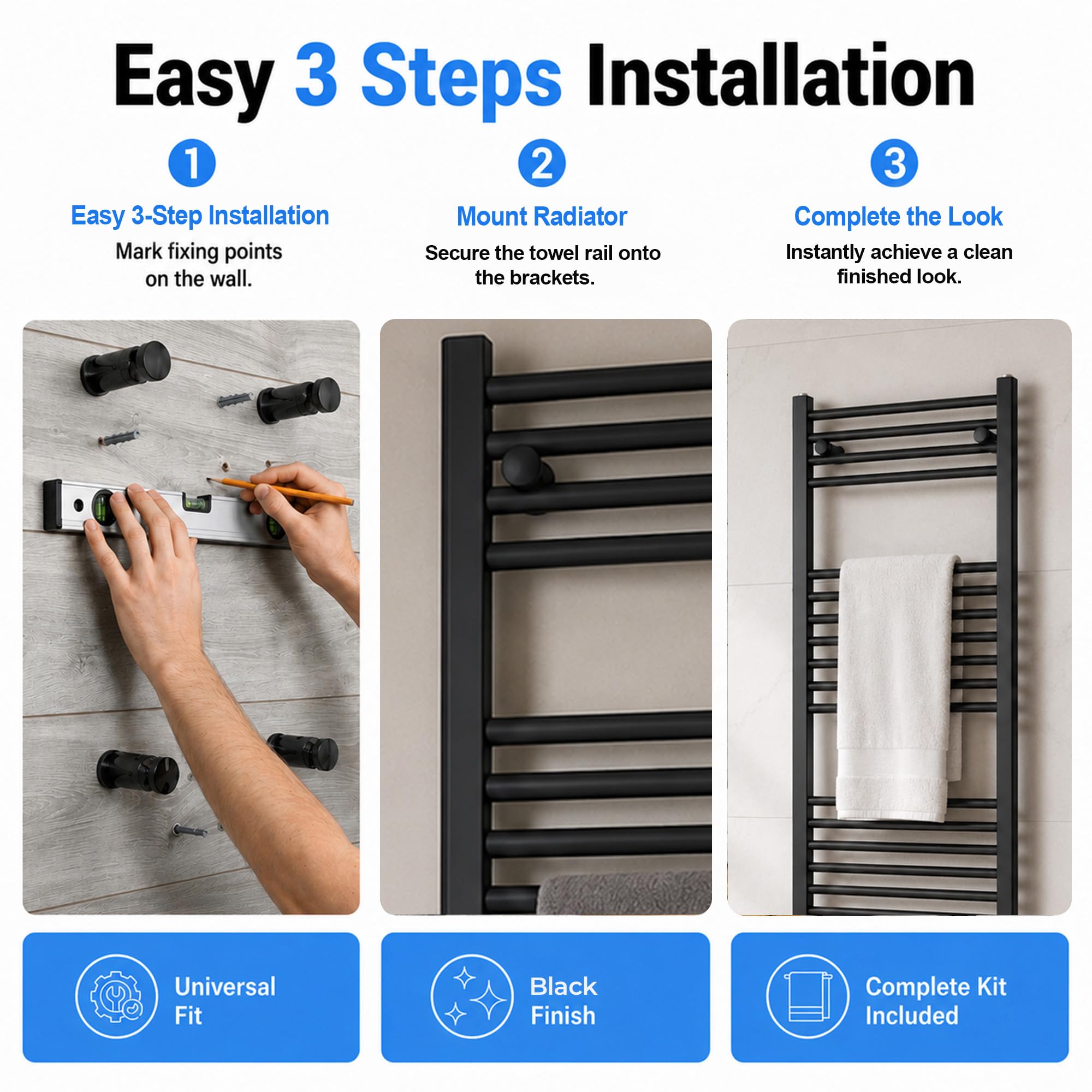 Easy 3 Steps Installation

1

Easy 3-Step Installation

Mark fixing points on the wall.

2

Mount Radiator

Secure the towel rail onto the brackets.

3

Complete the Look

Instantly achieve a clean finished look.

Universal Fit

Black Finish

Complete Kit Included