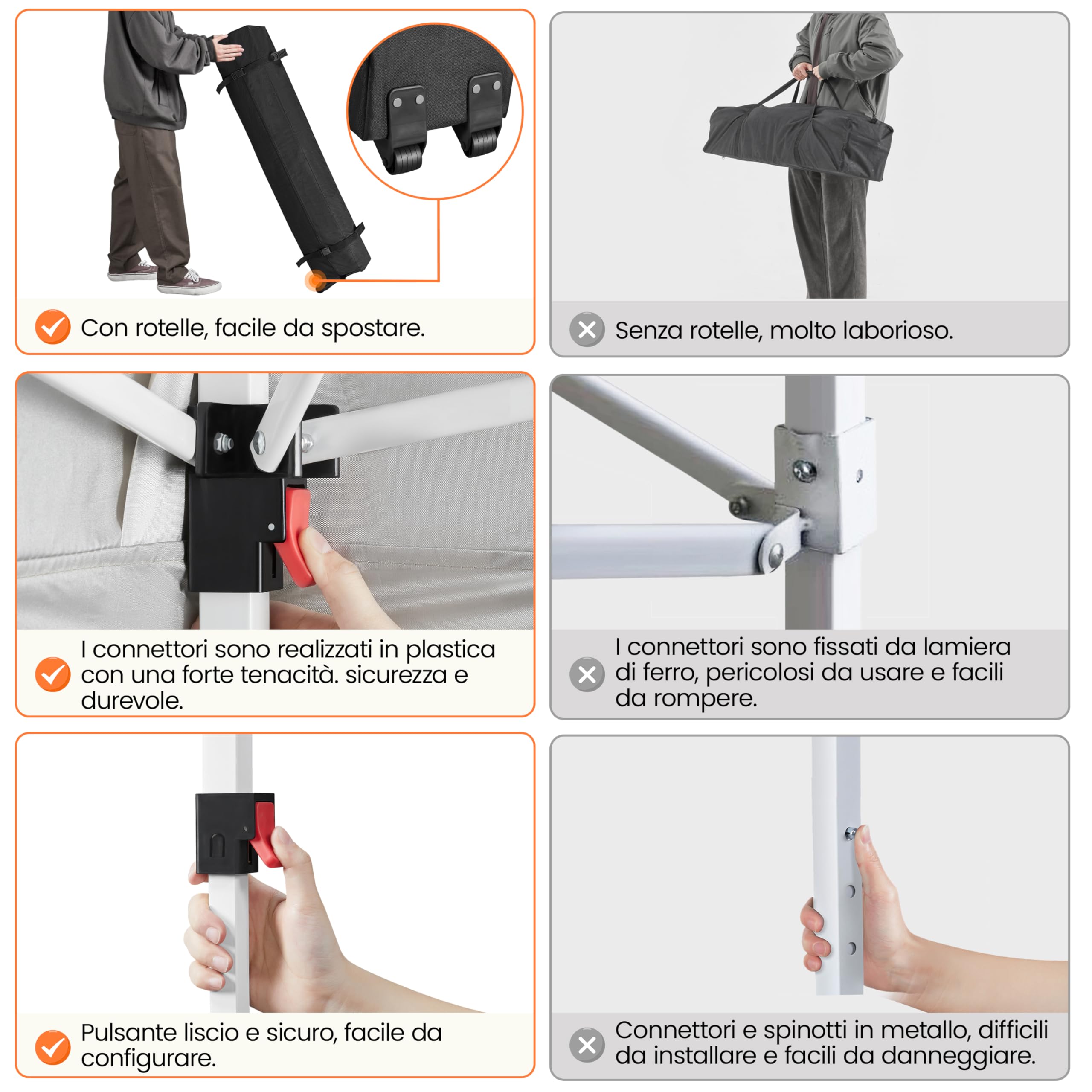 Con rotelle, facile da spostare.

Senza rotelle, molto laborioso.

I connettori sono realizzati in plastica con una forte tenacità. sicurezza e durevole.

I connettori sono fissati da lamiera di ferro, pericolosi da usare e facili da rompere.

Pulsante liscio e sicuro, facile da configurare.

Connettori e spinotti in metallo, difficili da installare e facili da danneggiare.