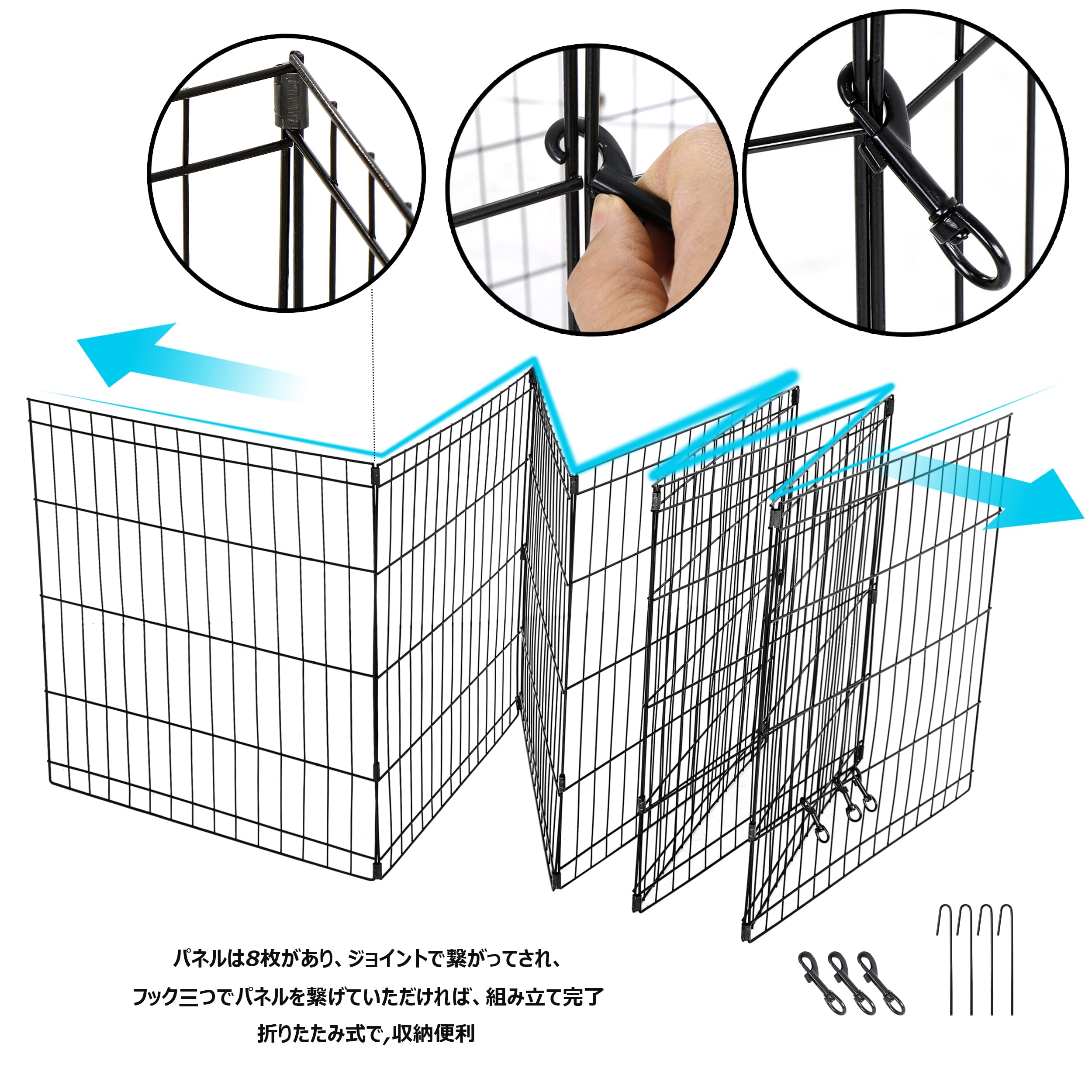 パネルは8枚があり、ジョイントで繋がってされ、

フック三つでパネルを繋げていただければ、組み立て完了

折りたたみ式で,収納便利