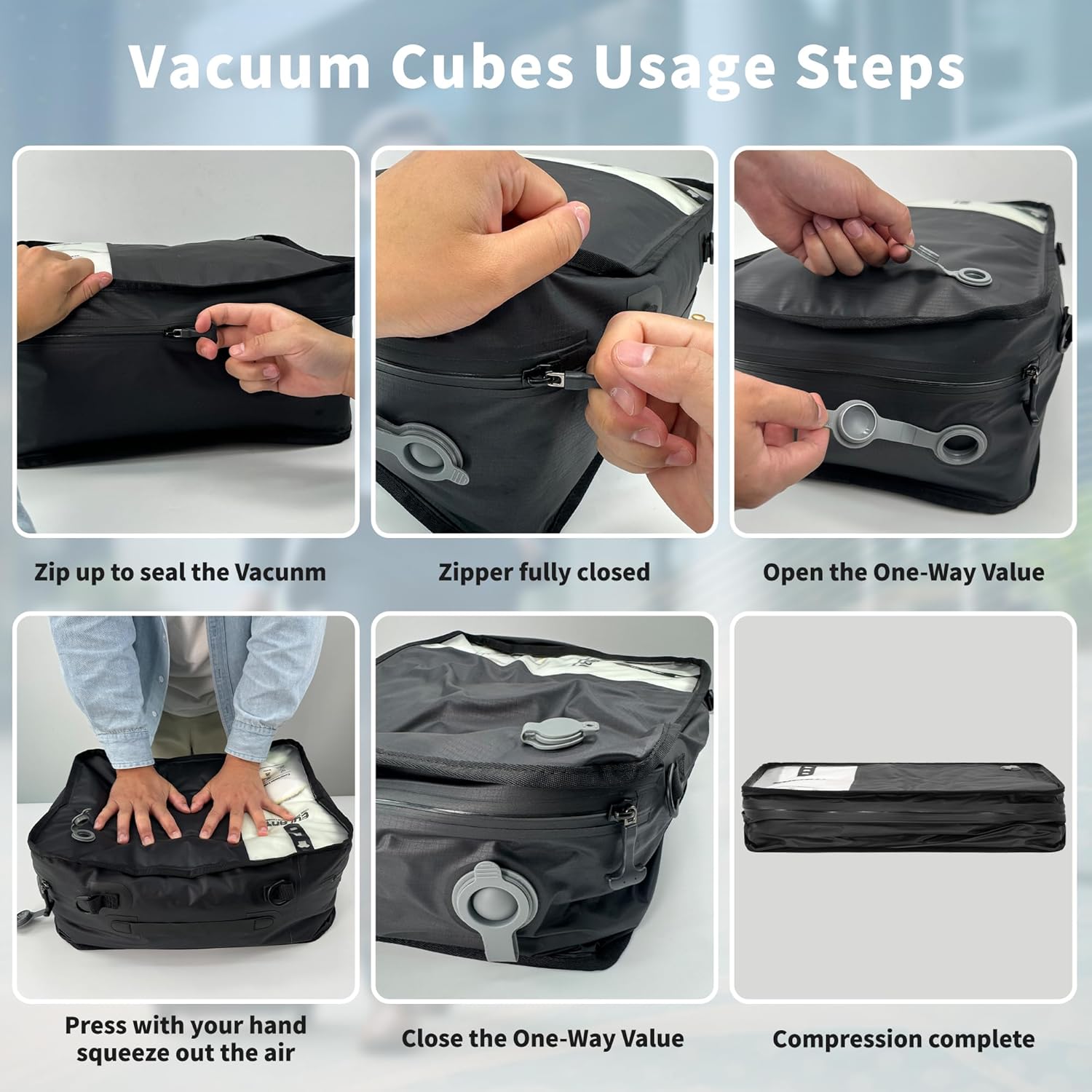 Vacuum Cubes Usage Steps

Zip up to seal the Vacunm

Zipper fully closed

Open the One-Way Value

Press with your hand squeeze out the air

Close the One-Way Value

Compression complete