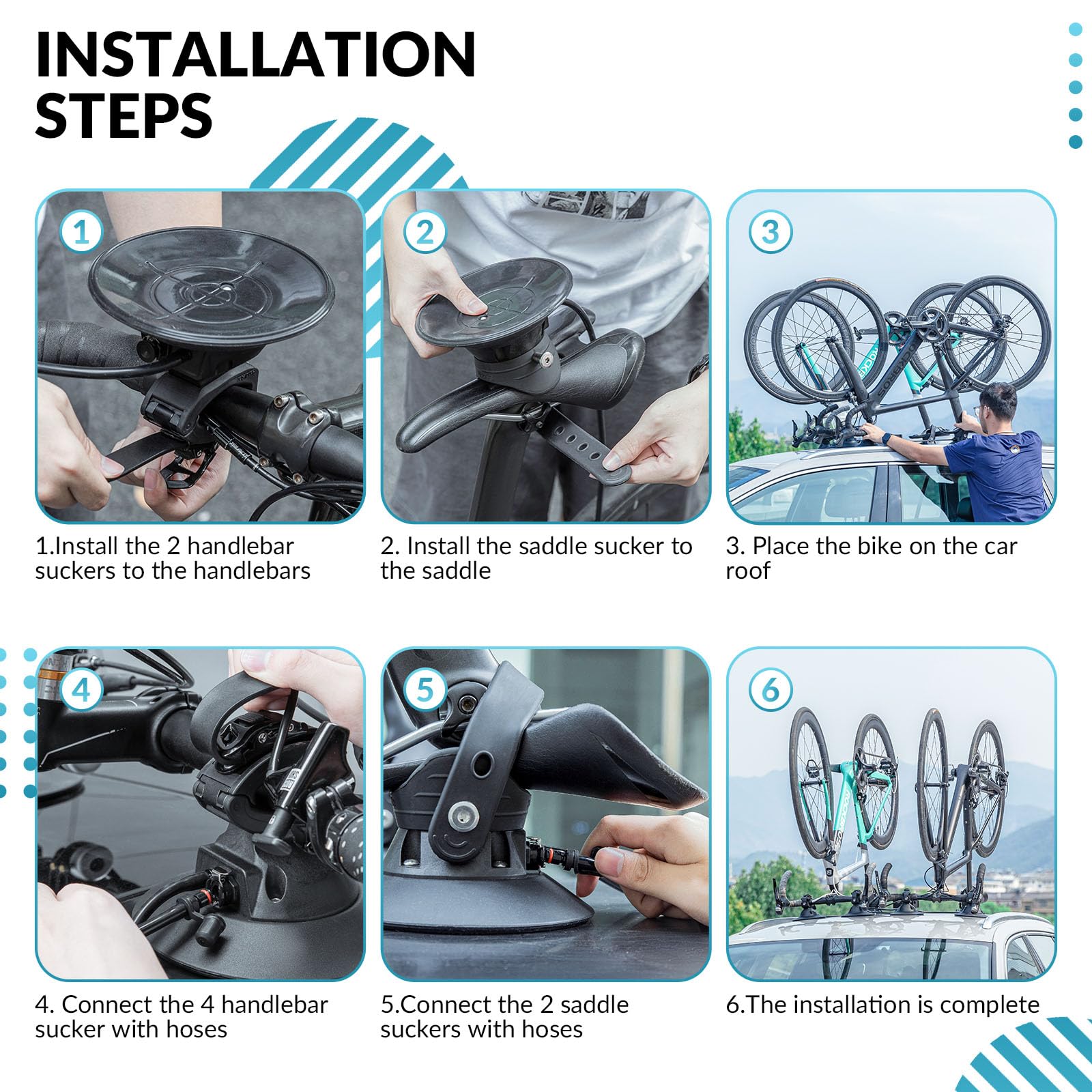 INSTALLATION STEPS

1

1.Install the 2 handlebar suckers to the handlebars

2

2. Install the saddle sucker to the saddle

3

3. Place the bike on the car roof

4

4. Connect the 4 handlebar sucker with hoses

5

5.Connect the 2 saddle suckers with hoses

6

6.The installation is complete