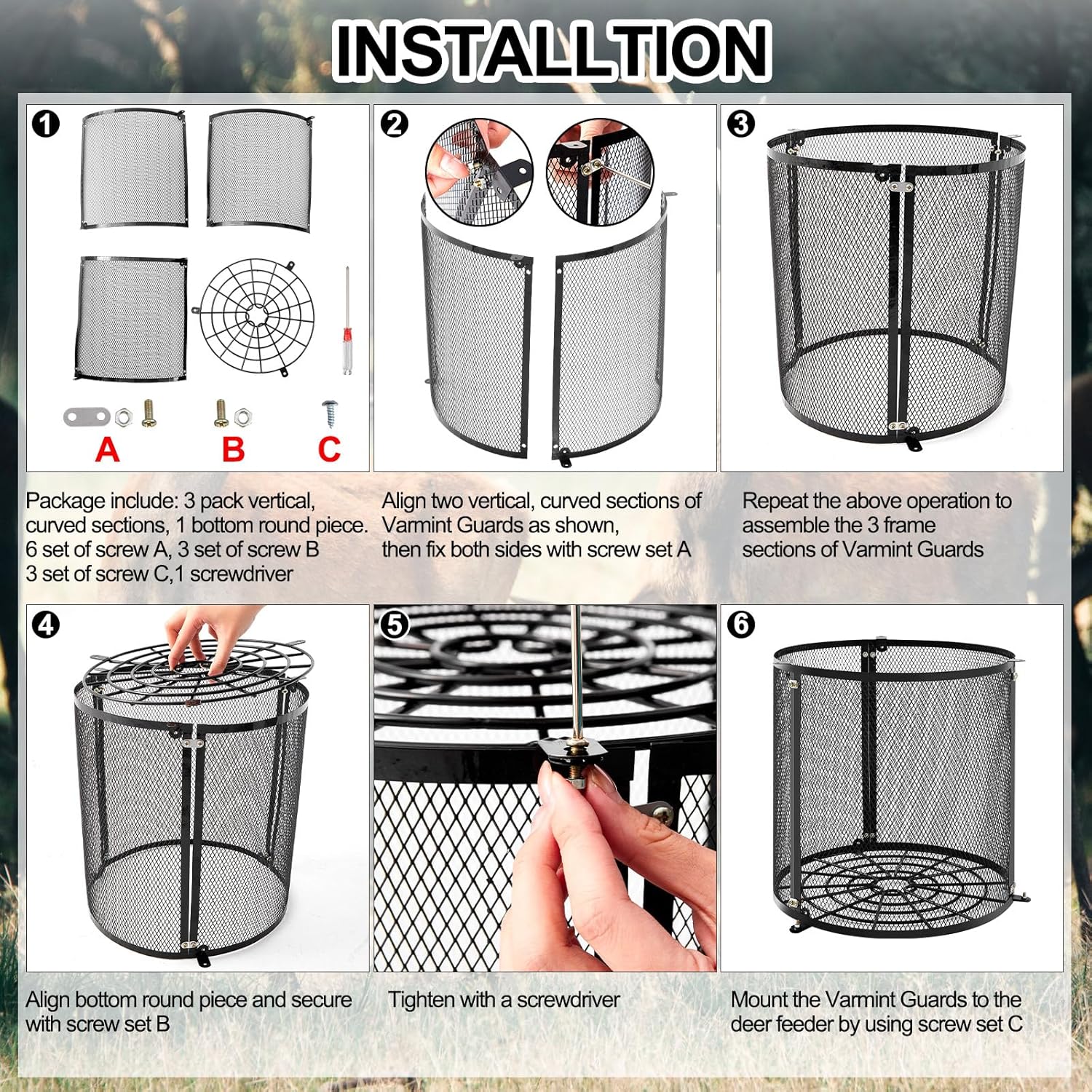 INSTALLTION

1

A B C

Package include: 3 pack vertical, curved sections, 1 bottom round piece. 6 set of screw A, 3 set of screw B 3 set of screw C,1 screwdriver

2

Align two vertical, curved sections of Varmint Guards as shown, then fix both sides with screw set A

3

Repeat the above operation to assemble the 3 frame sections of Varmint Guards

4

Align bottom round piece and secure with screw set B

5

Tighten with a screwdriver

6

Mount the Varmint Guards to the deer feeder by using screw set C