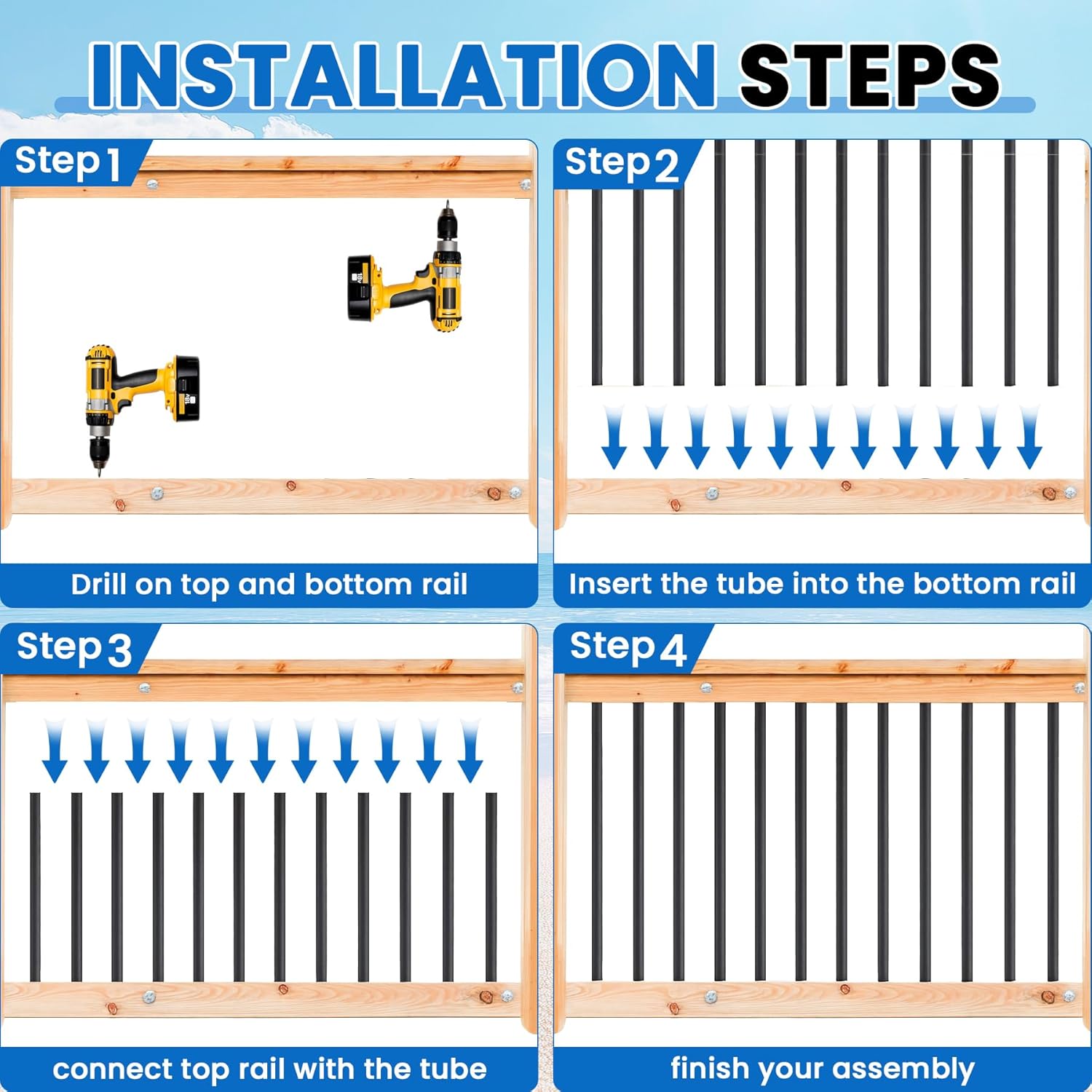 INSTALLATION STEPS

Step 1

18V

18V

Drill on top and bottom rail

Step 2

Insert the tube into the bottom rail

Step 3

connect top rail with the tube

Step 4

finish your assembly