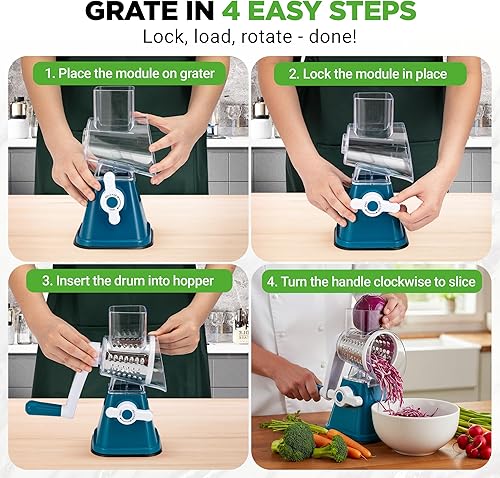 GRATE IN 4 EASY STEPS
Lock, load, rotate - done!

1. Place the module on grater

2. Lock the module in place

3. Insert the drum into hopper

4. Turn the handle clockwise to slice