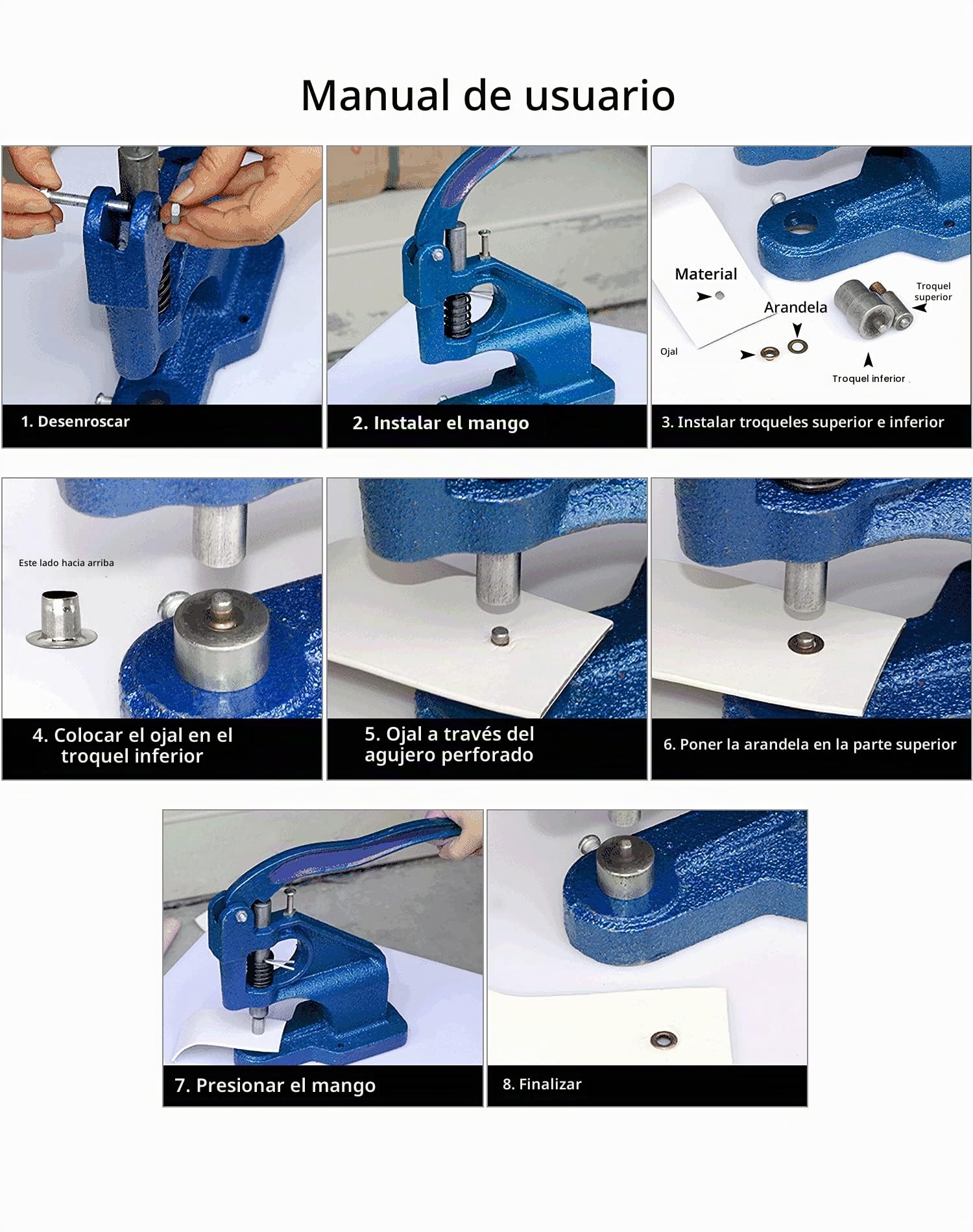 Manual de usuario

1. Desenroscar

2. Instalar el mango

Material

Arandela

Troquel superior

Ojal

Troquel inferior

3. Instalar troqueles superior e inferior

Este lado hacia arriba

4. Colocar el ojal en el troquel inferior

5. Ojal a través del agujero perforado

6. Poner la arandela en la parte superior

7. Presionar el mango

8. Finalizar