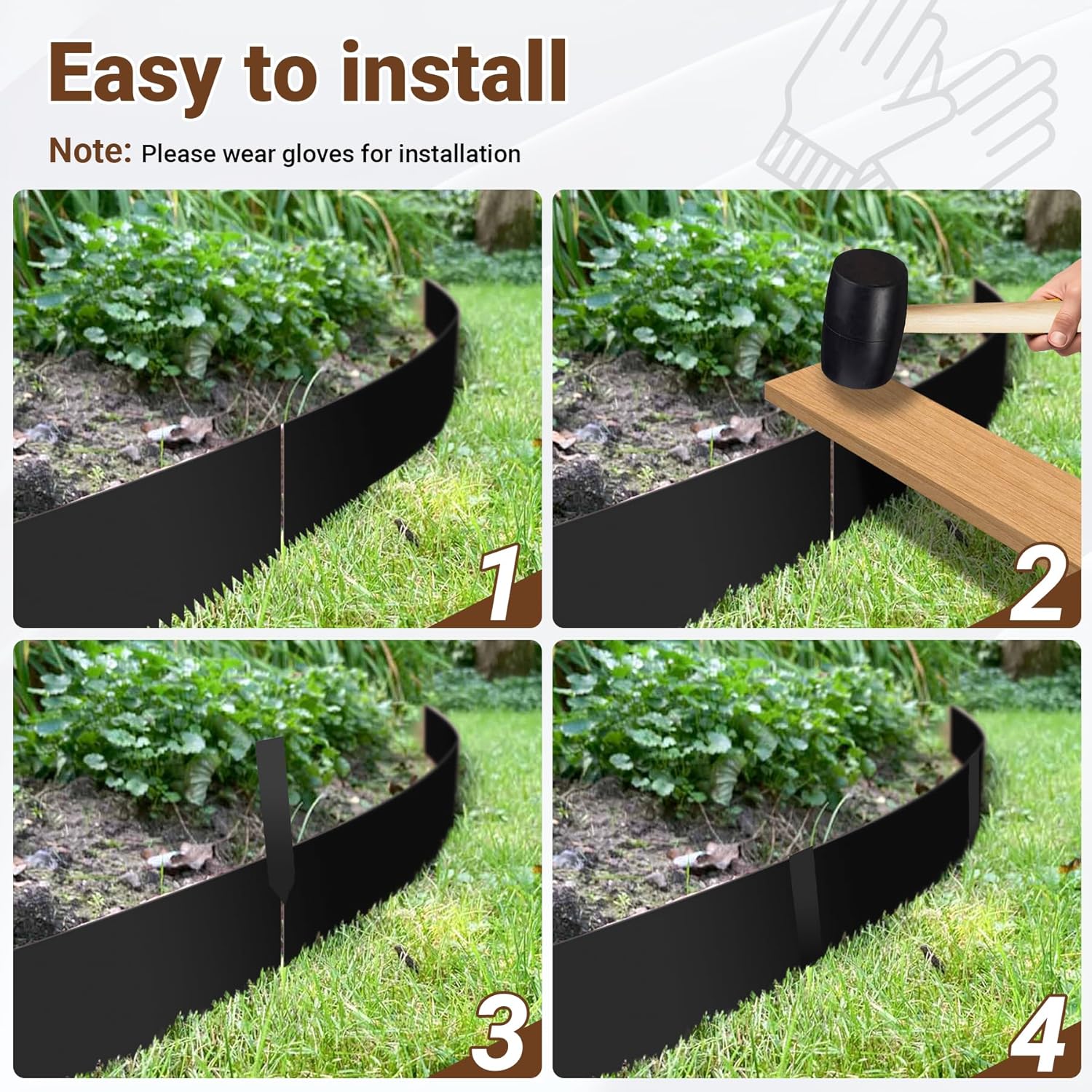 Easy to install

Note: Please wear gloves for installation

1

2

3

4