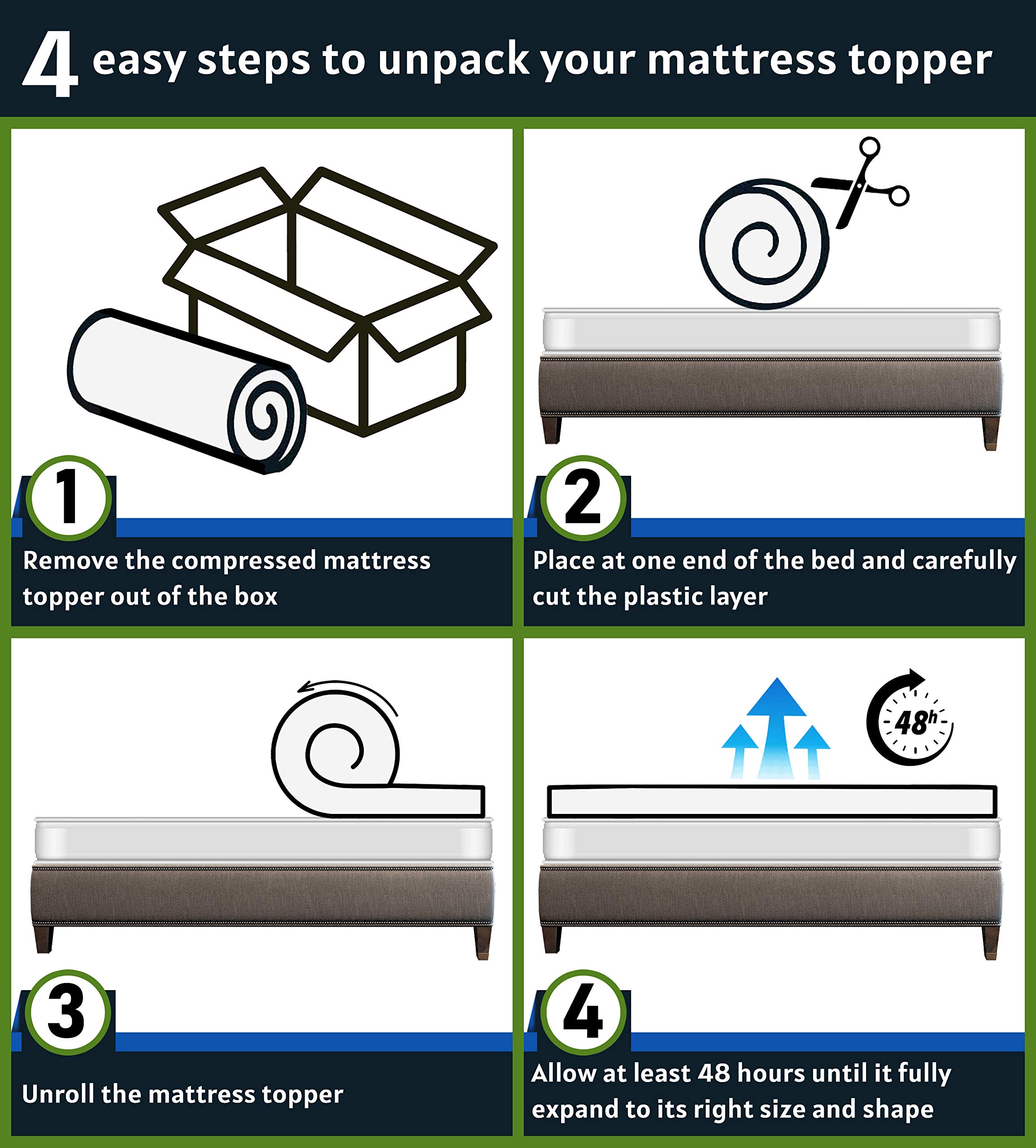 4 easy steps to unpack your mattress topper

1
Remove the compressed mattress topper out of the box

2
Place at one end of the bed and carefully cut the plastic layer

3
Unroll the mattress topper

48h

4
Allow at least 48 hours until it fully expand to its right size and shape