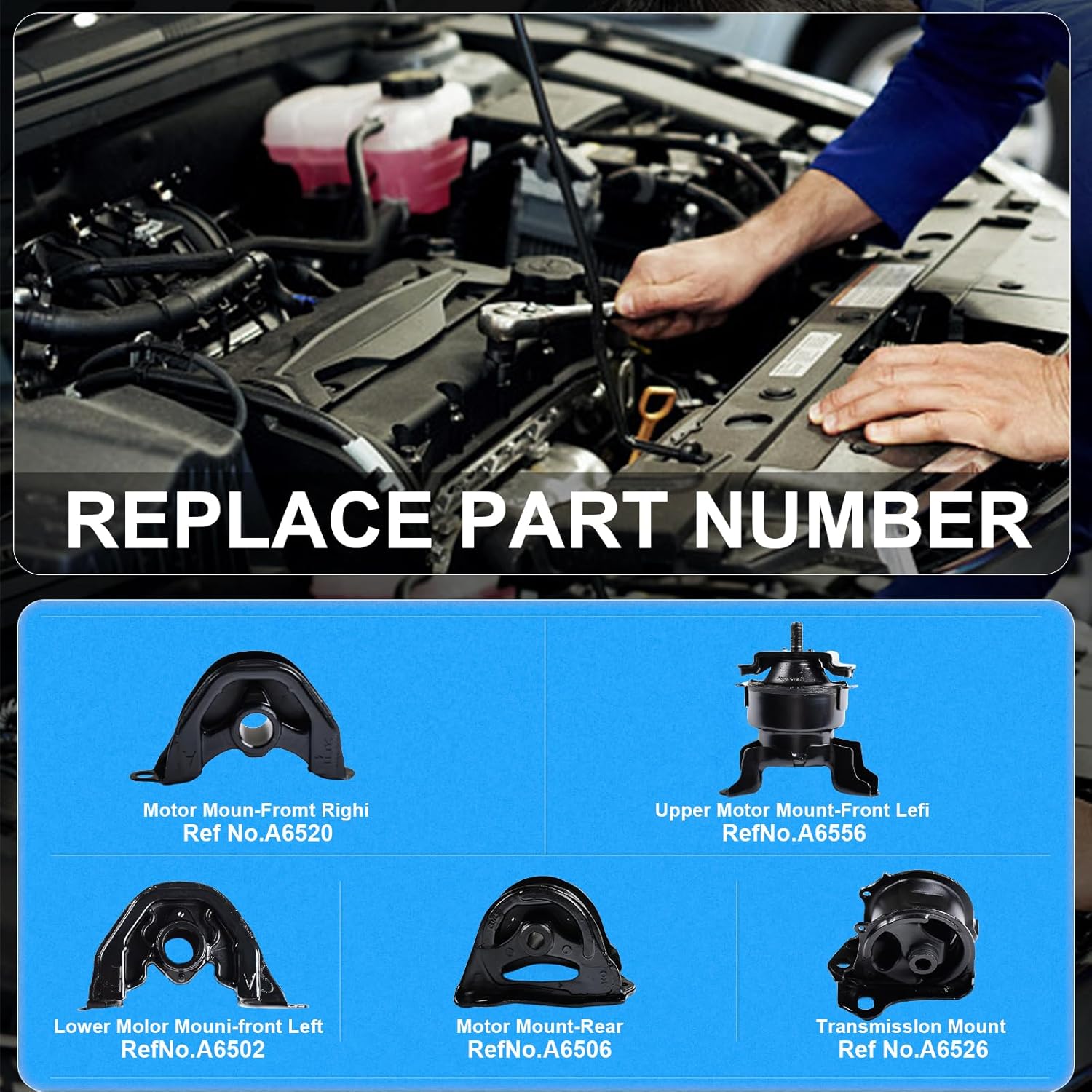 REPLACE PART NUMBER

Motor Moun-Fromt Righi
Ref No.A6520

Upper Motor Mount-Front Lefi
RefNo.A6556

Lower Molor Mouni-front Left
RefNo.A6502

Motor Mount-Rear
RefNo.A6506

Transmisslon Mount
Ref No.A6526